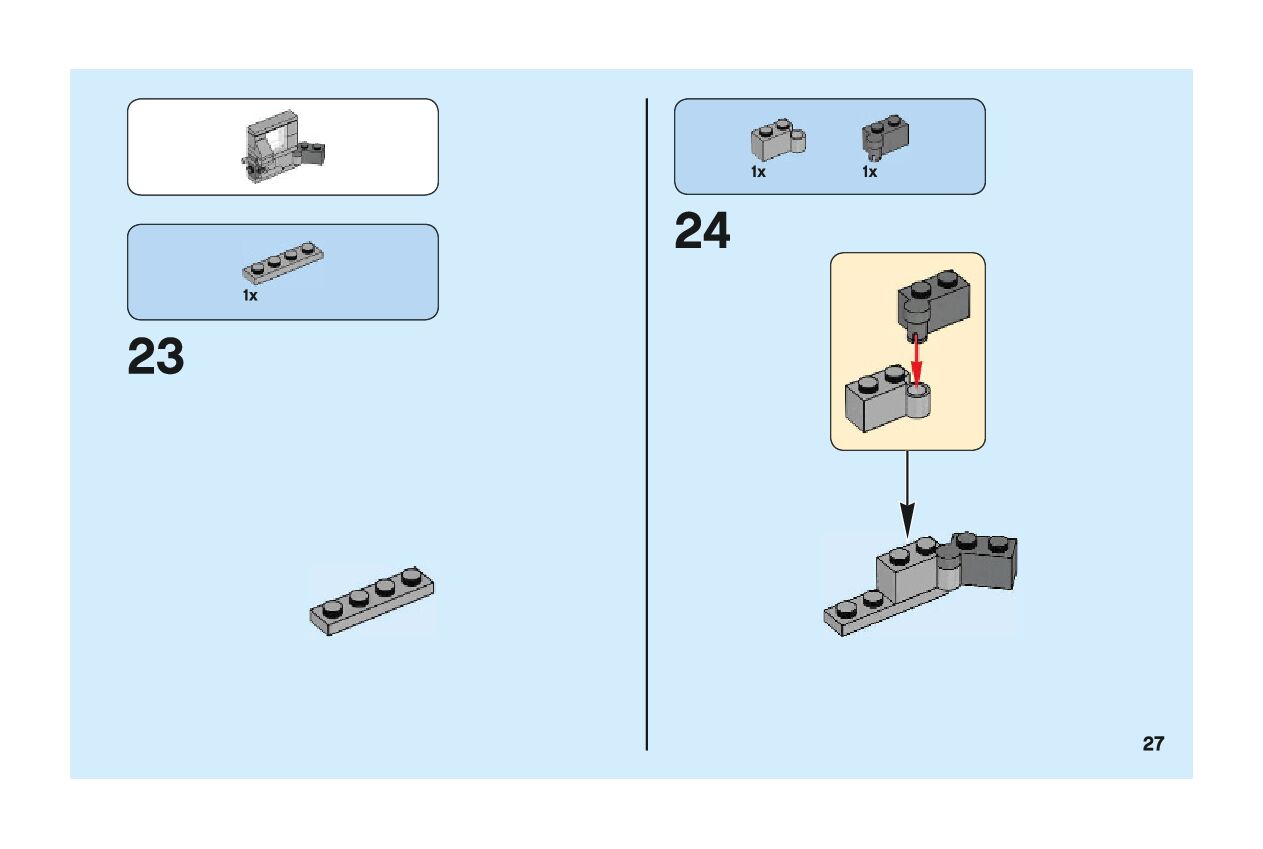 1x

23

1x

1x

24

27