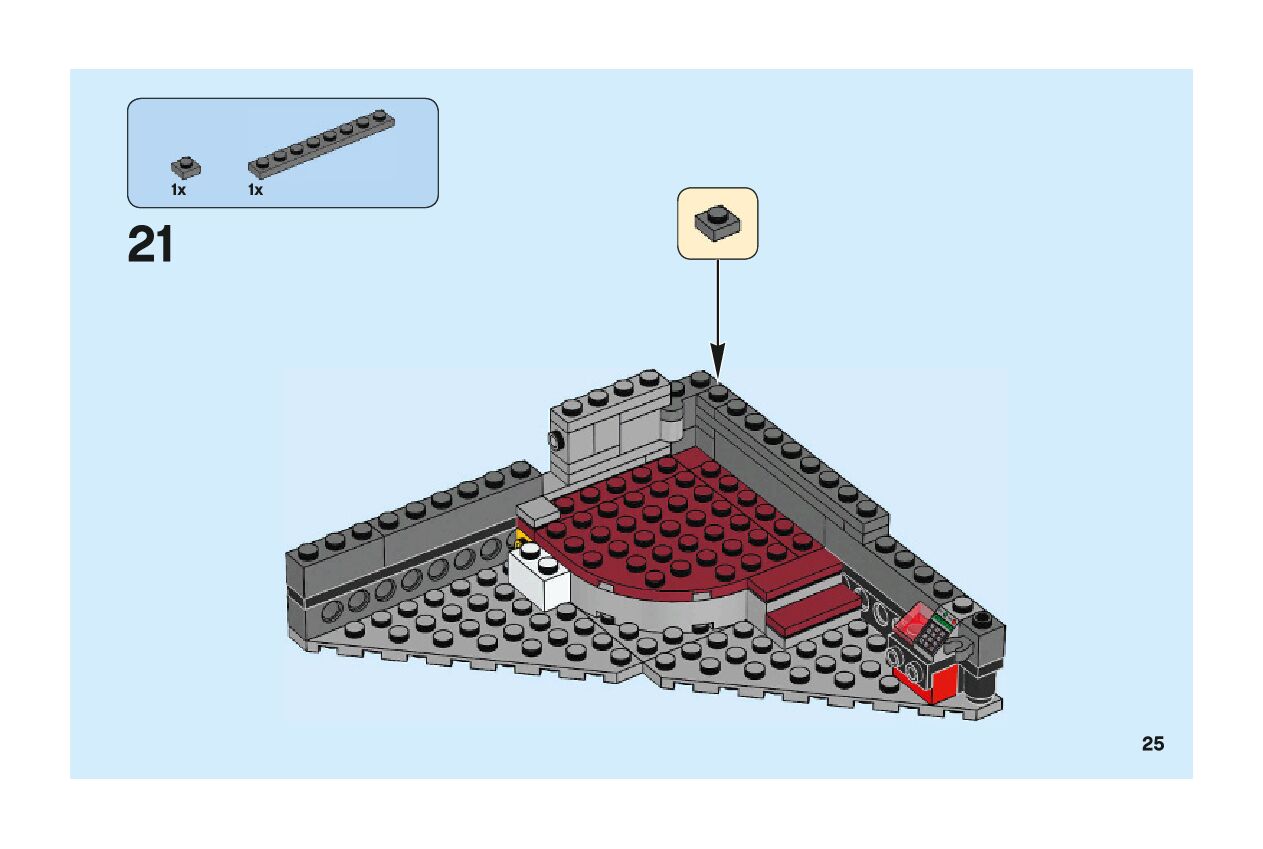 1x
1x

21

25