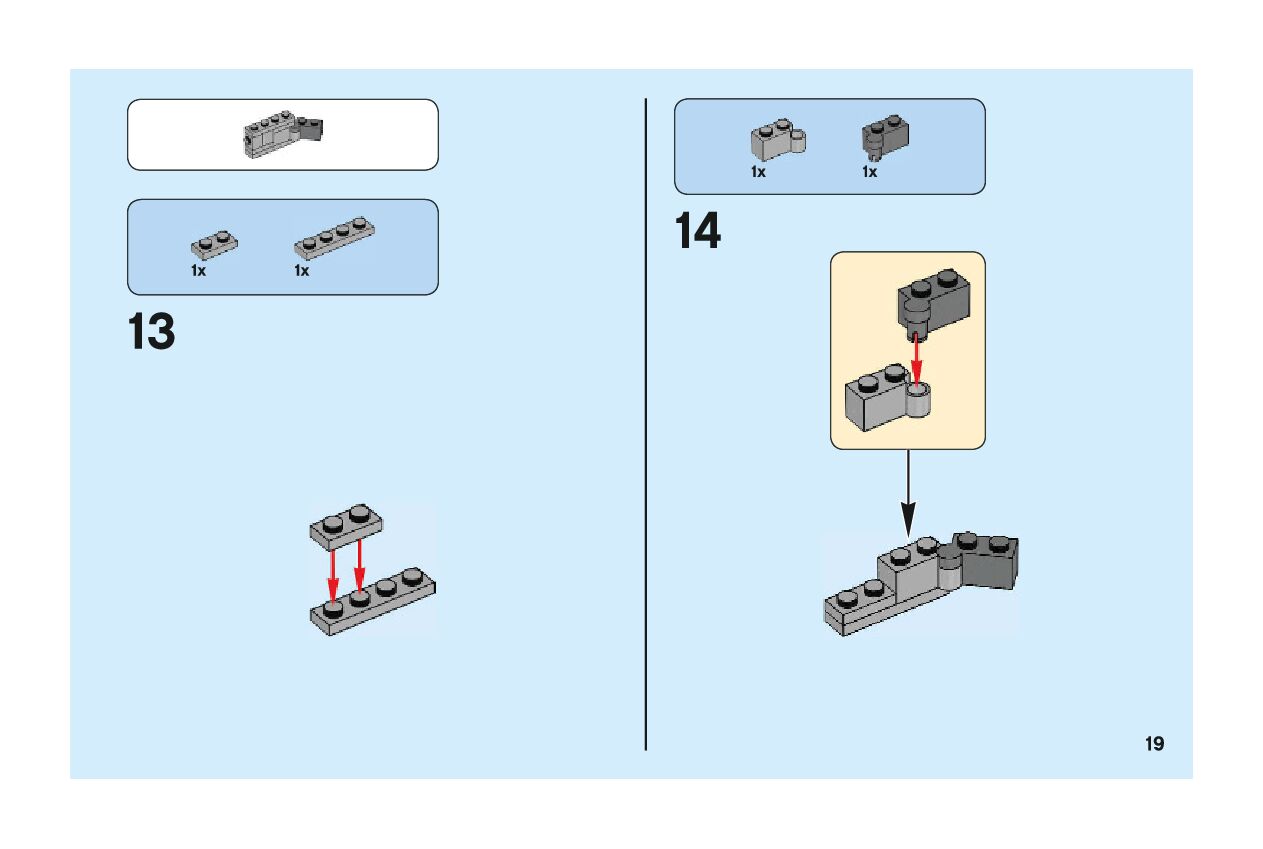 1x 1x

13

1x 1x

14

19