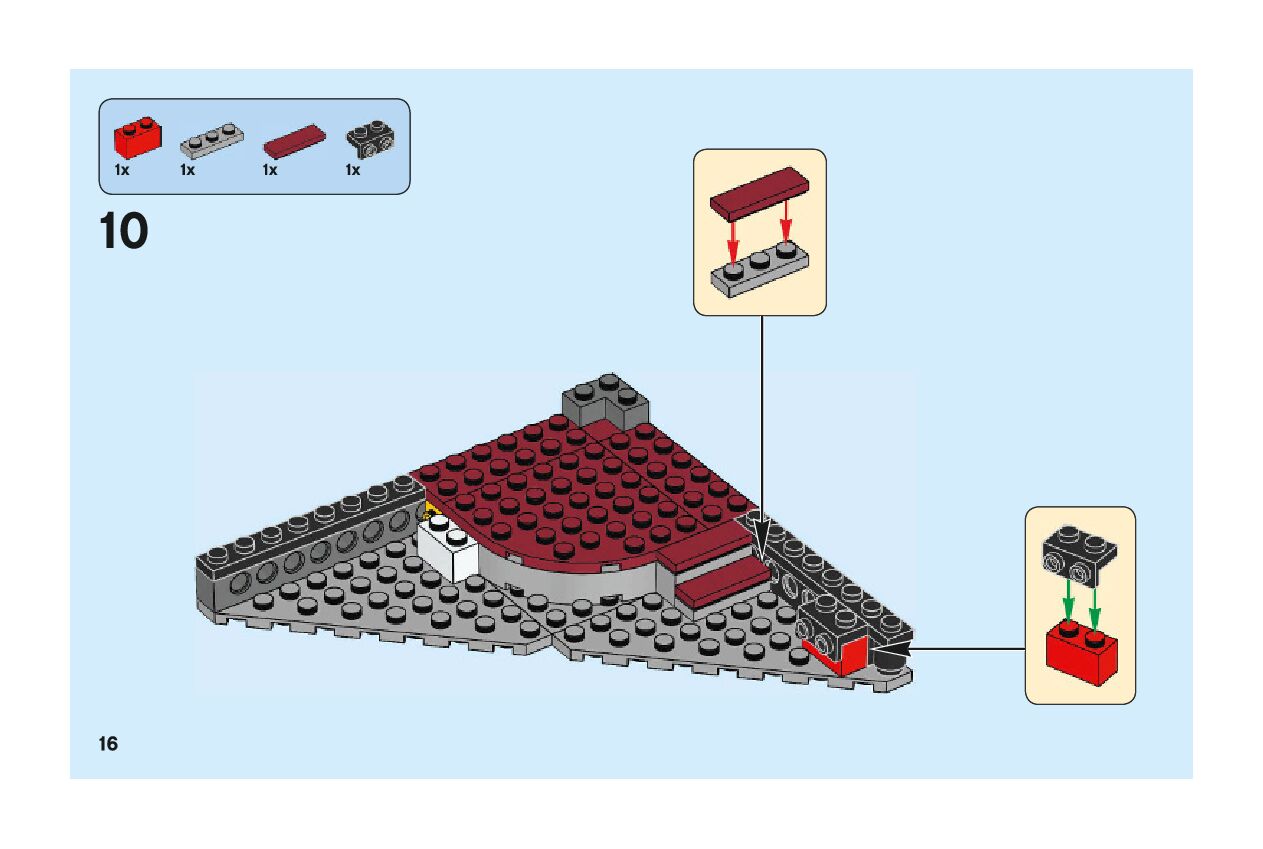 1x 1x 1x 1x

10

16