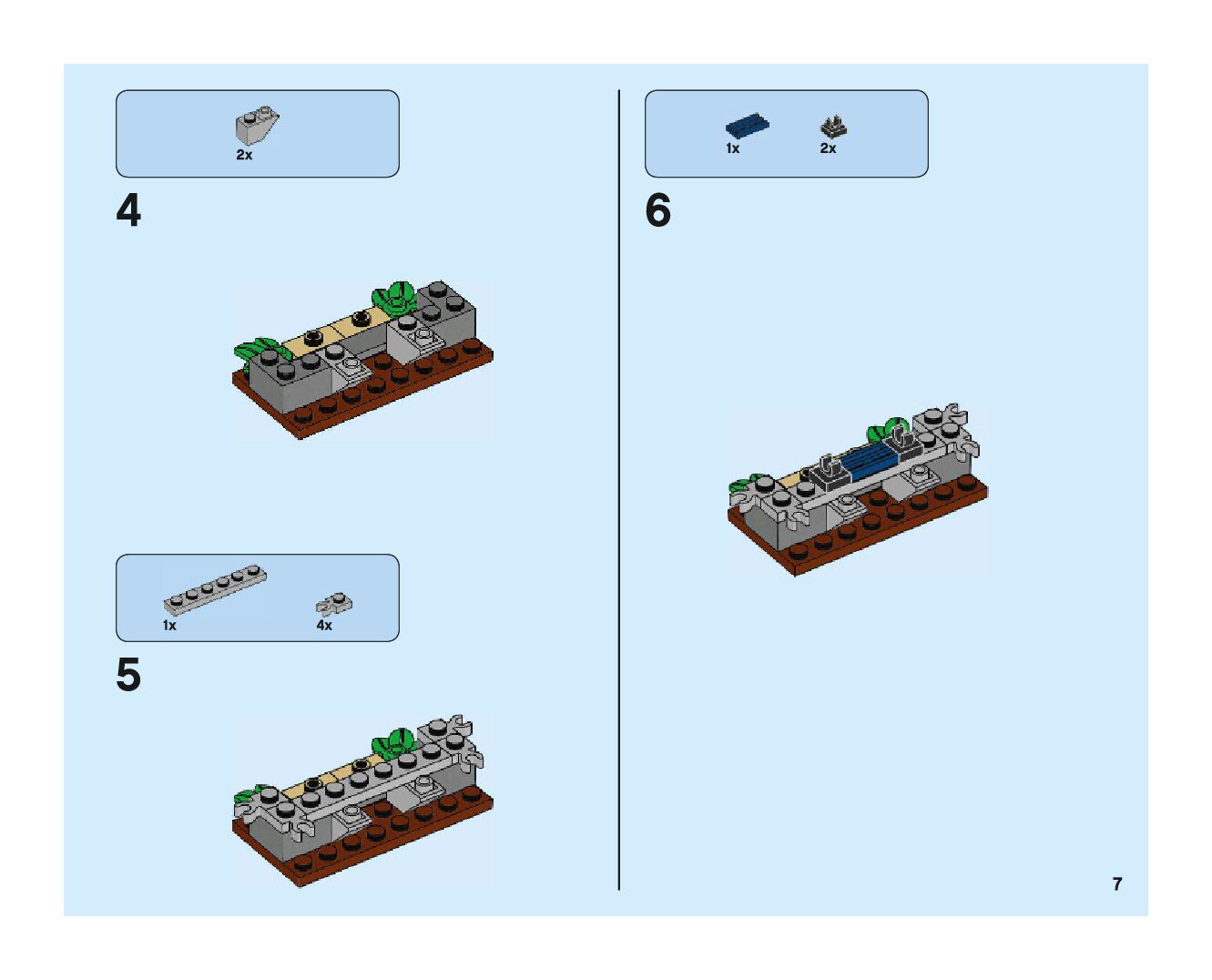 2x

4

1x 4x

5

1x 2x

6

7