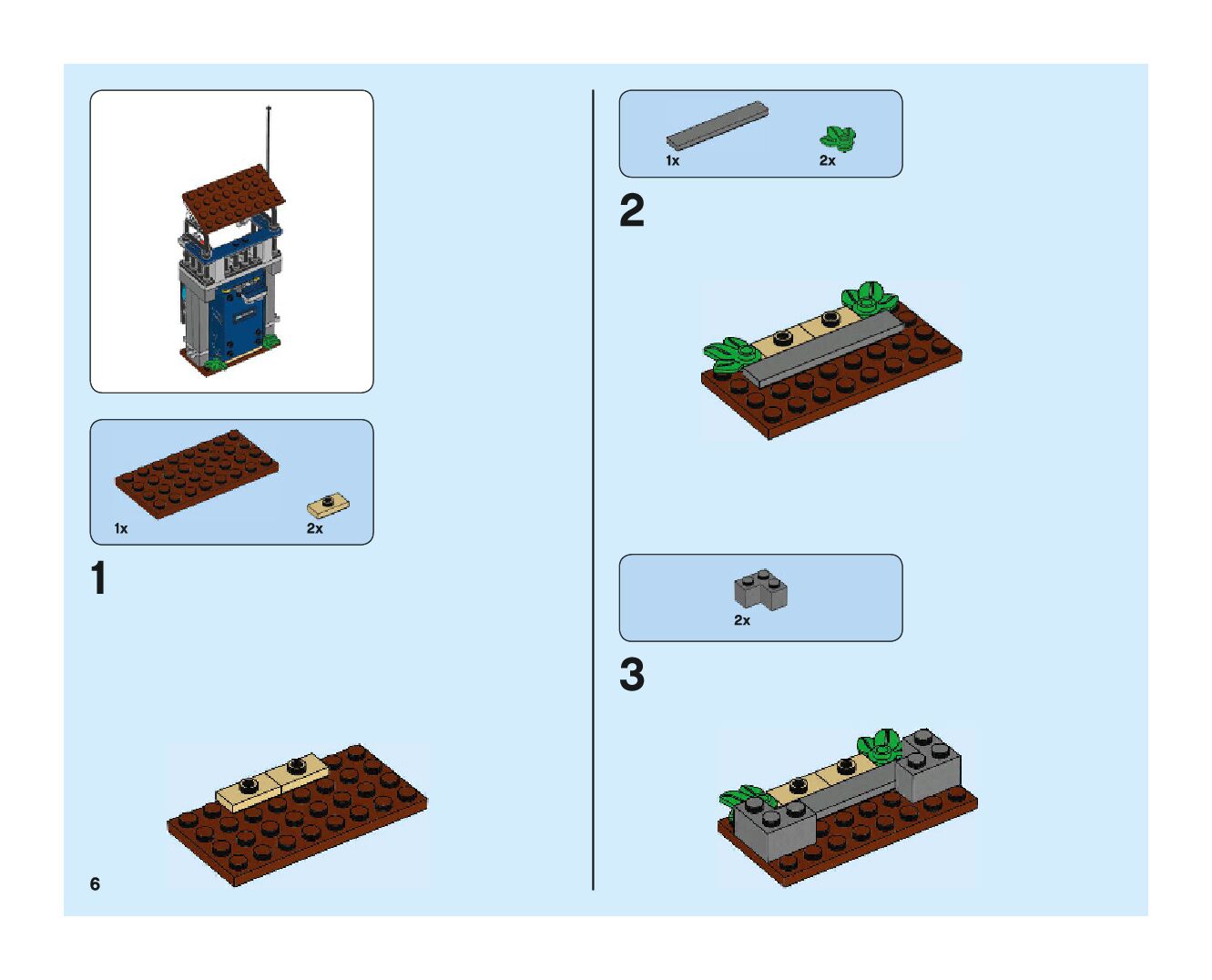 1x

2x

1

6

1x

2x

2

2x

3