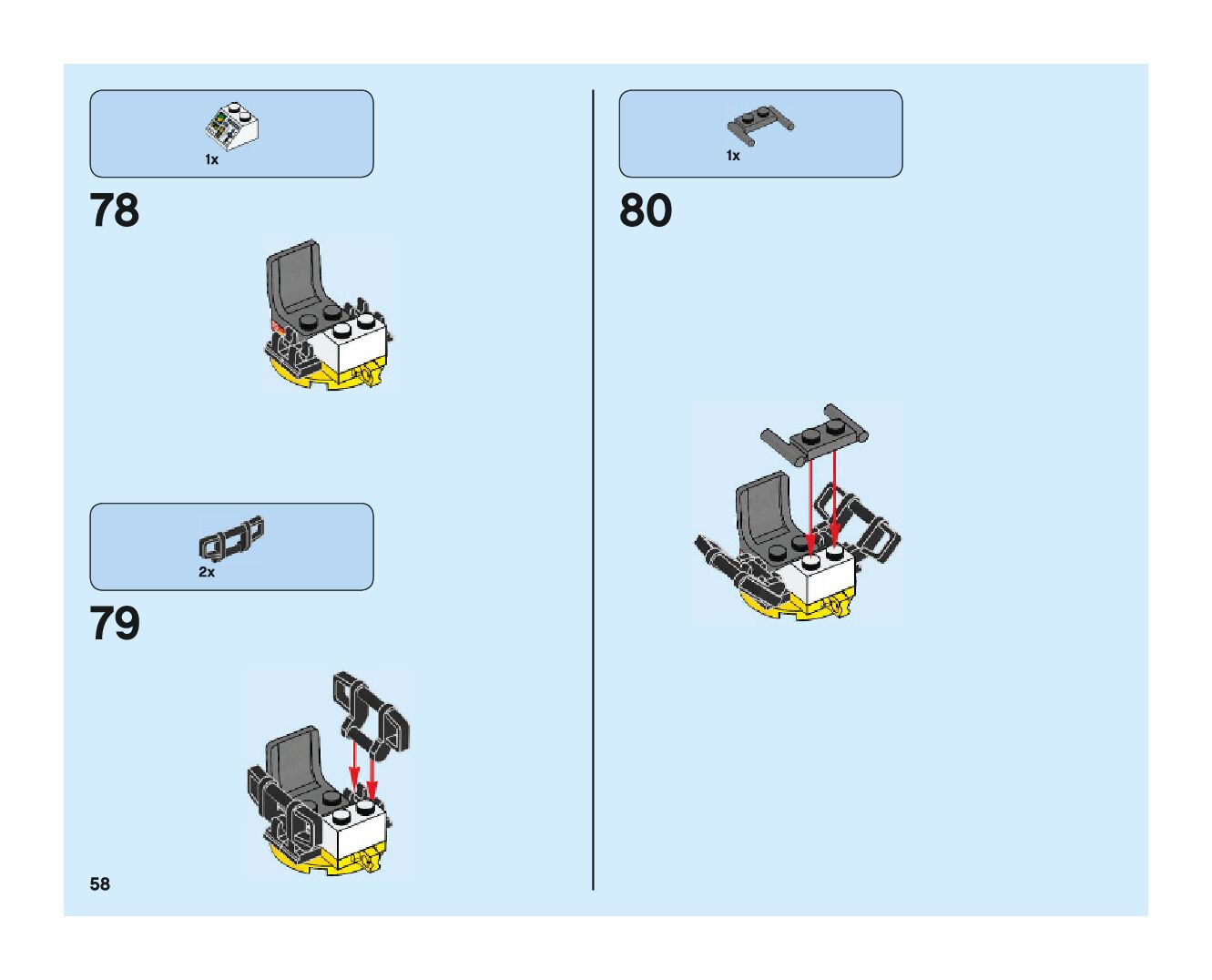 1x

78

2x

79

58

1x

80