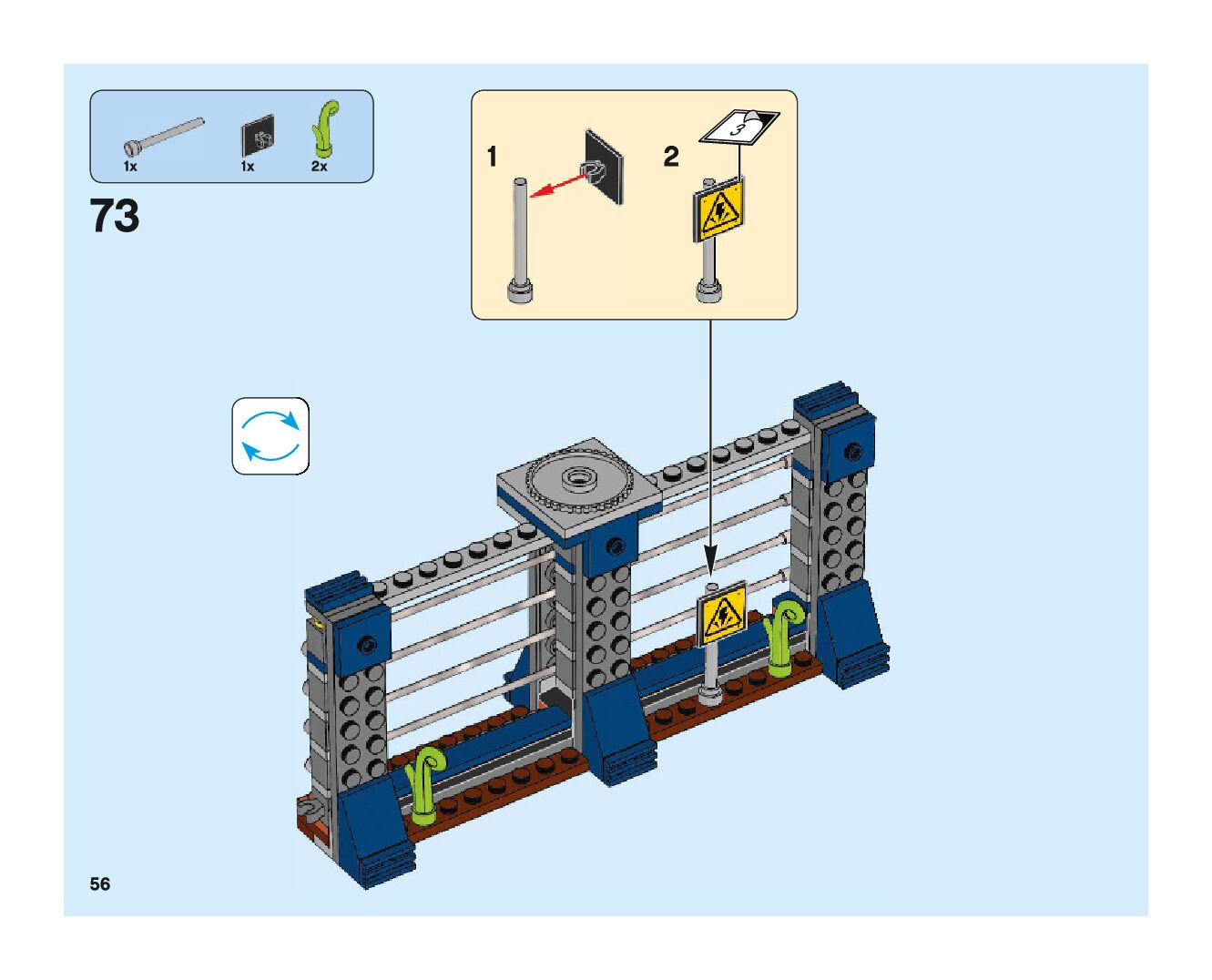 1x 1x 2x

73

1

2

3

56