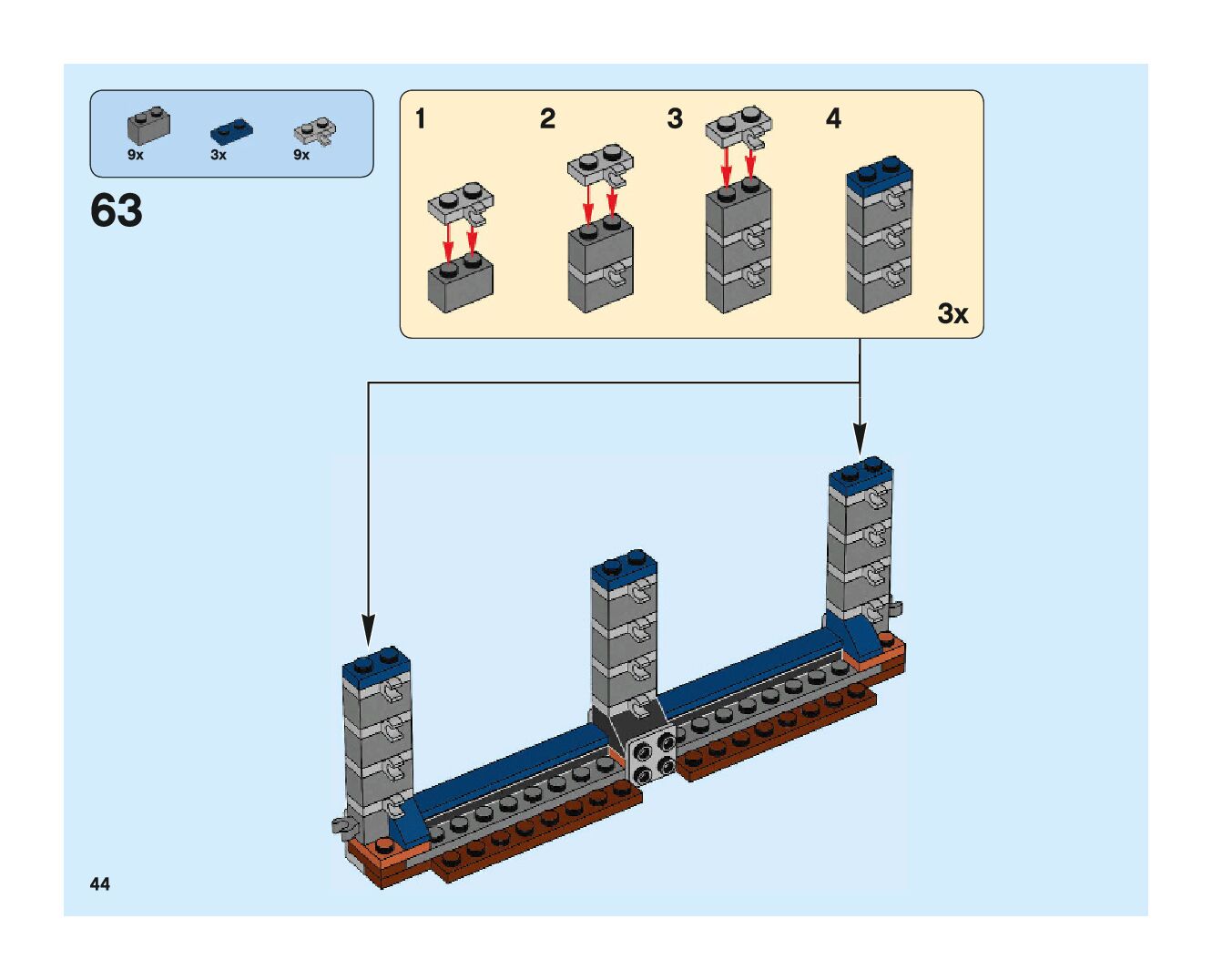 9x 3x 9x

63

1 2 3 4

3x

44