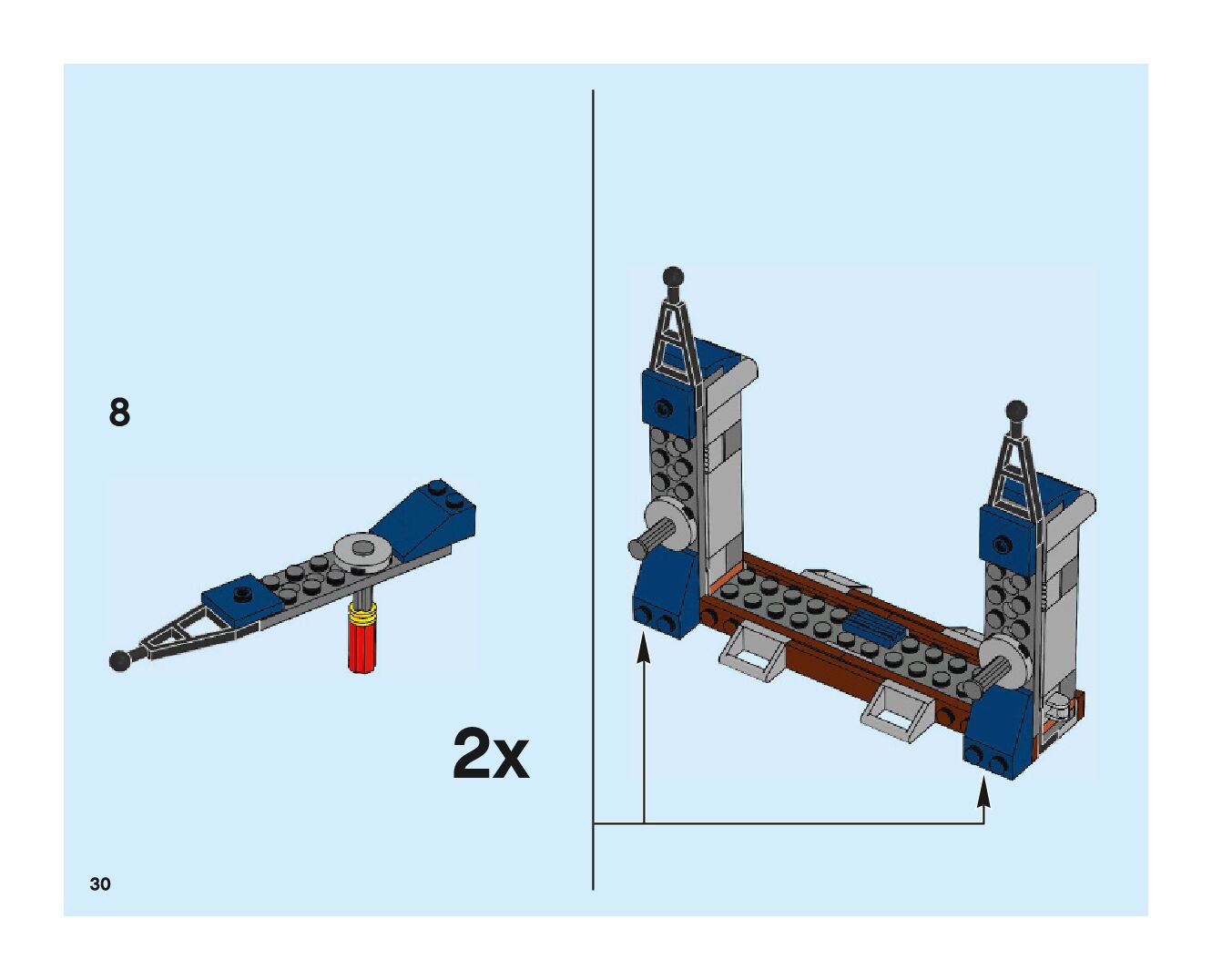 8

2x

30