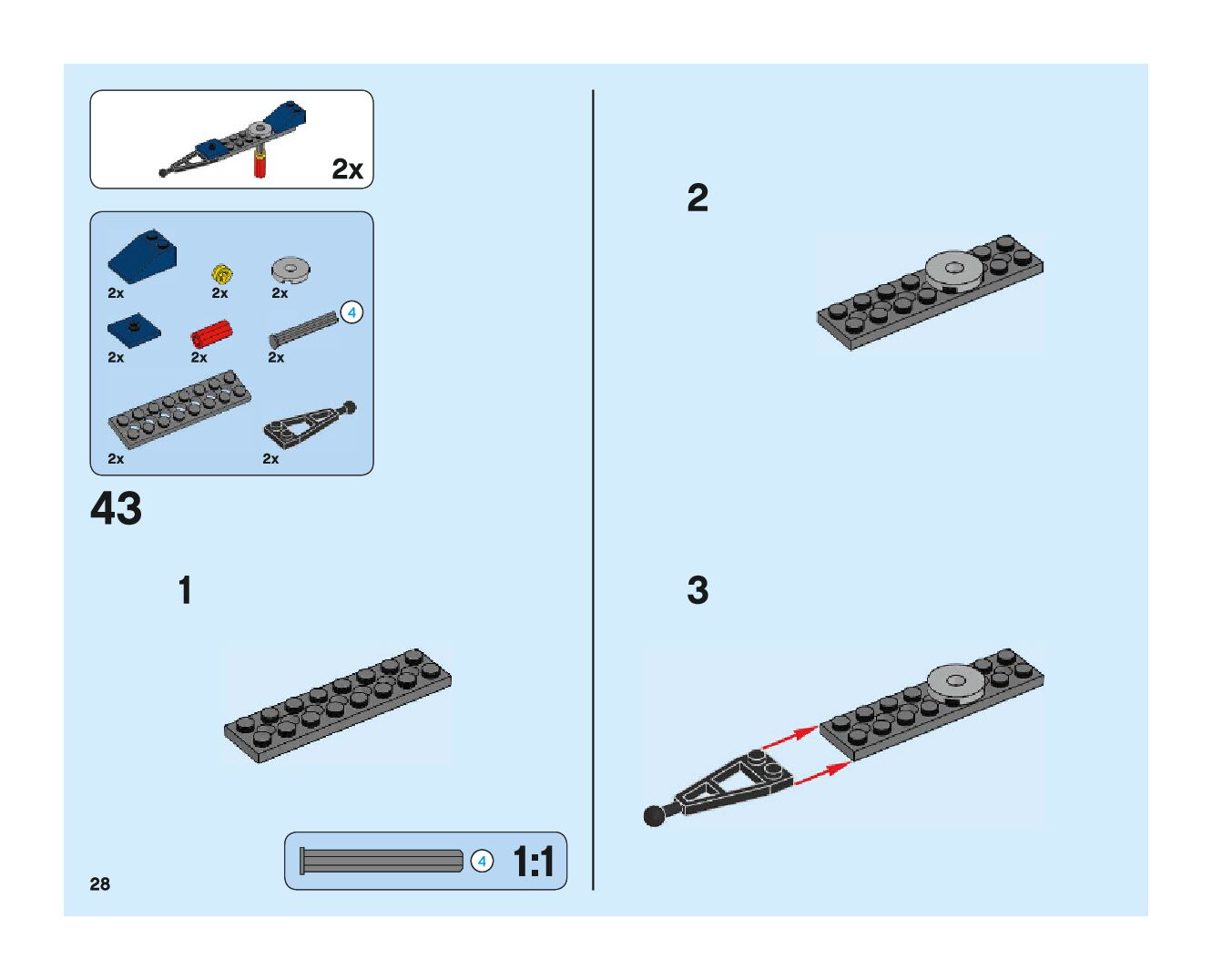 2x

2x 2x 2x

2x 2x 2x 4

2x 2x

43

1

4 1:1

28

2

3