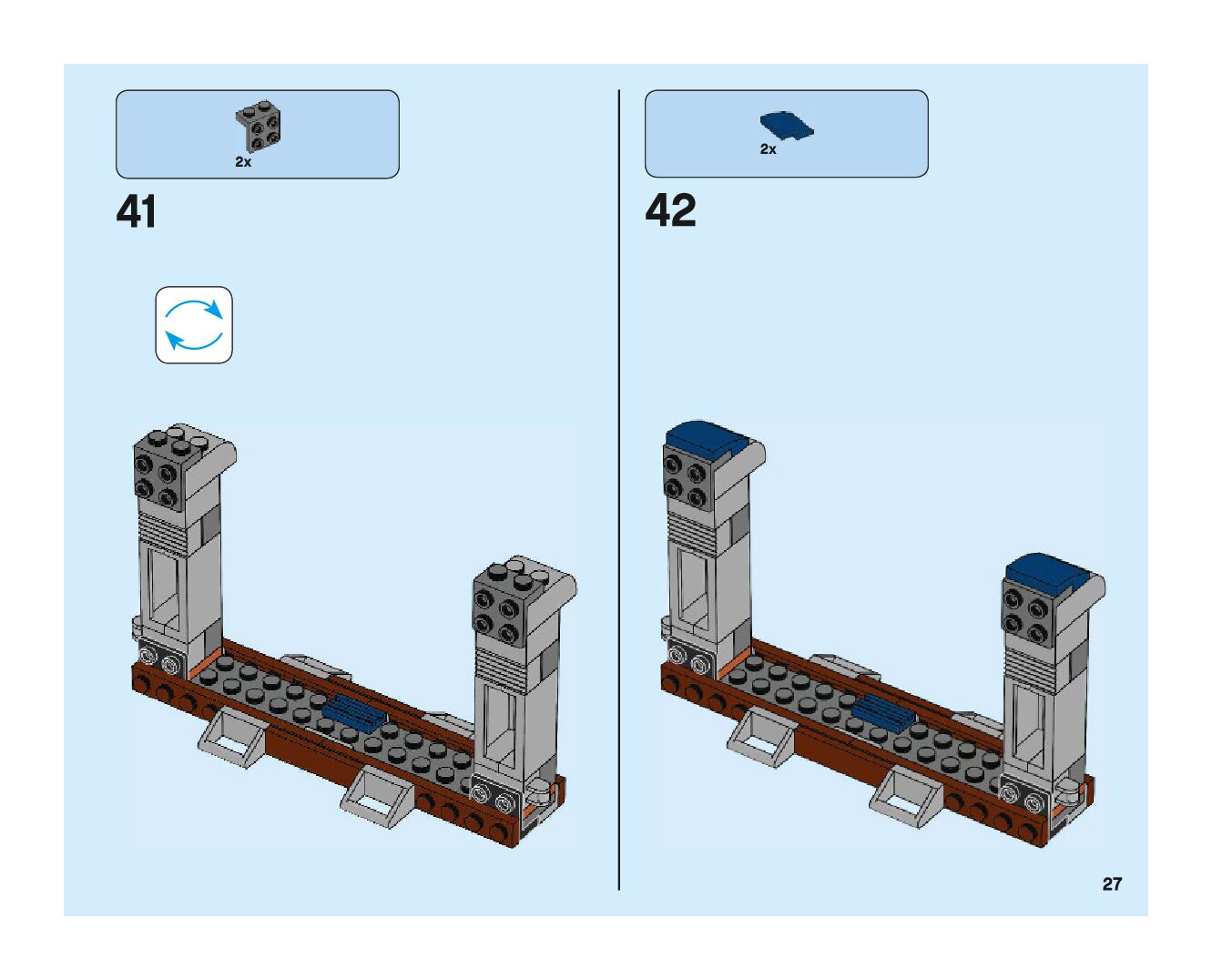 2x

41

2x

42

27