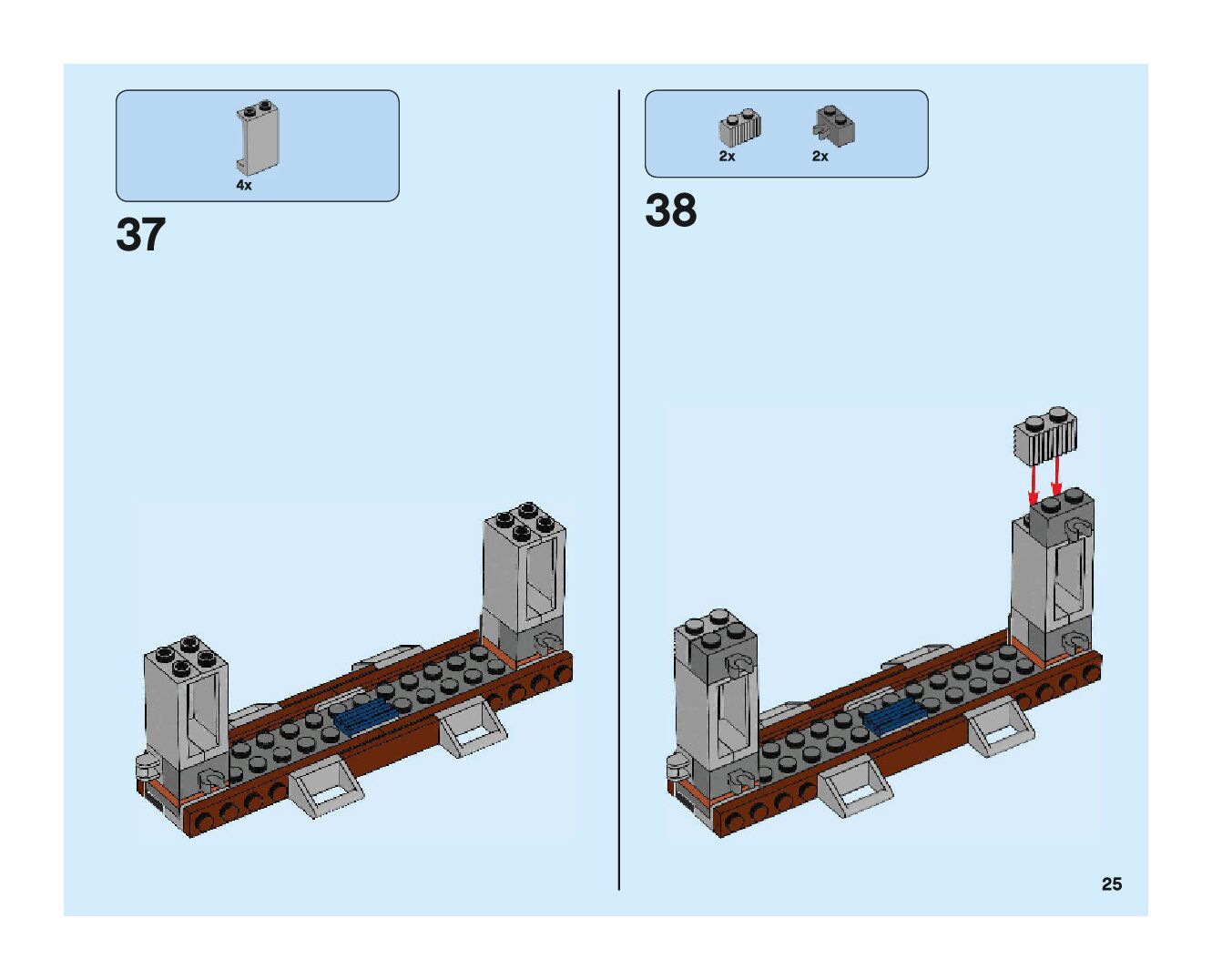 4x

37

2x 2x

38

25