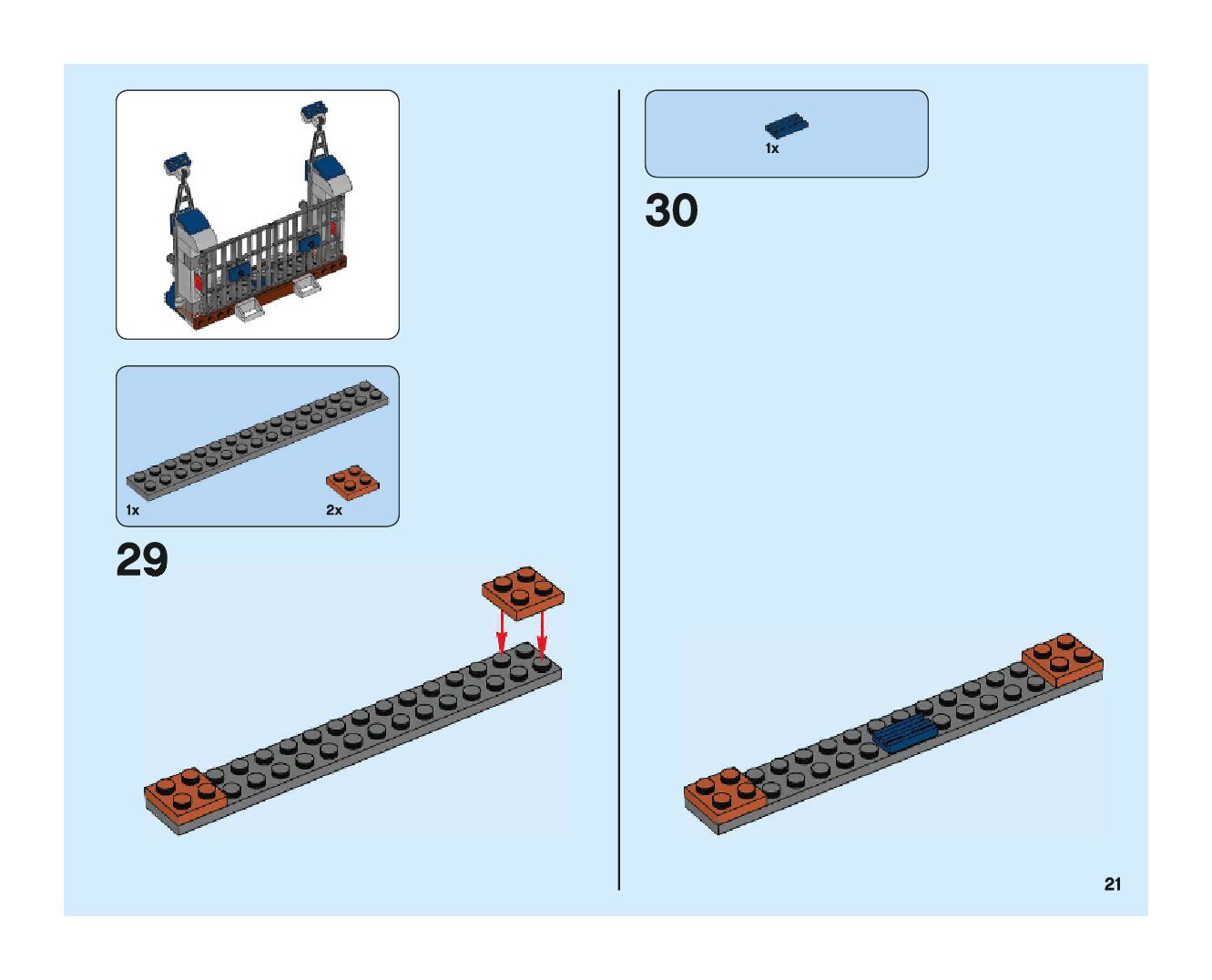 1x

2x

29

1x

30

21