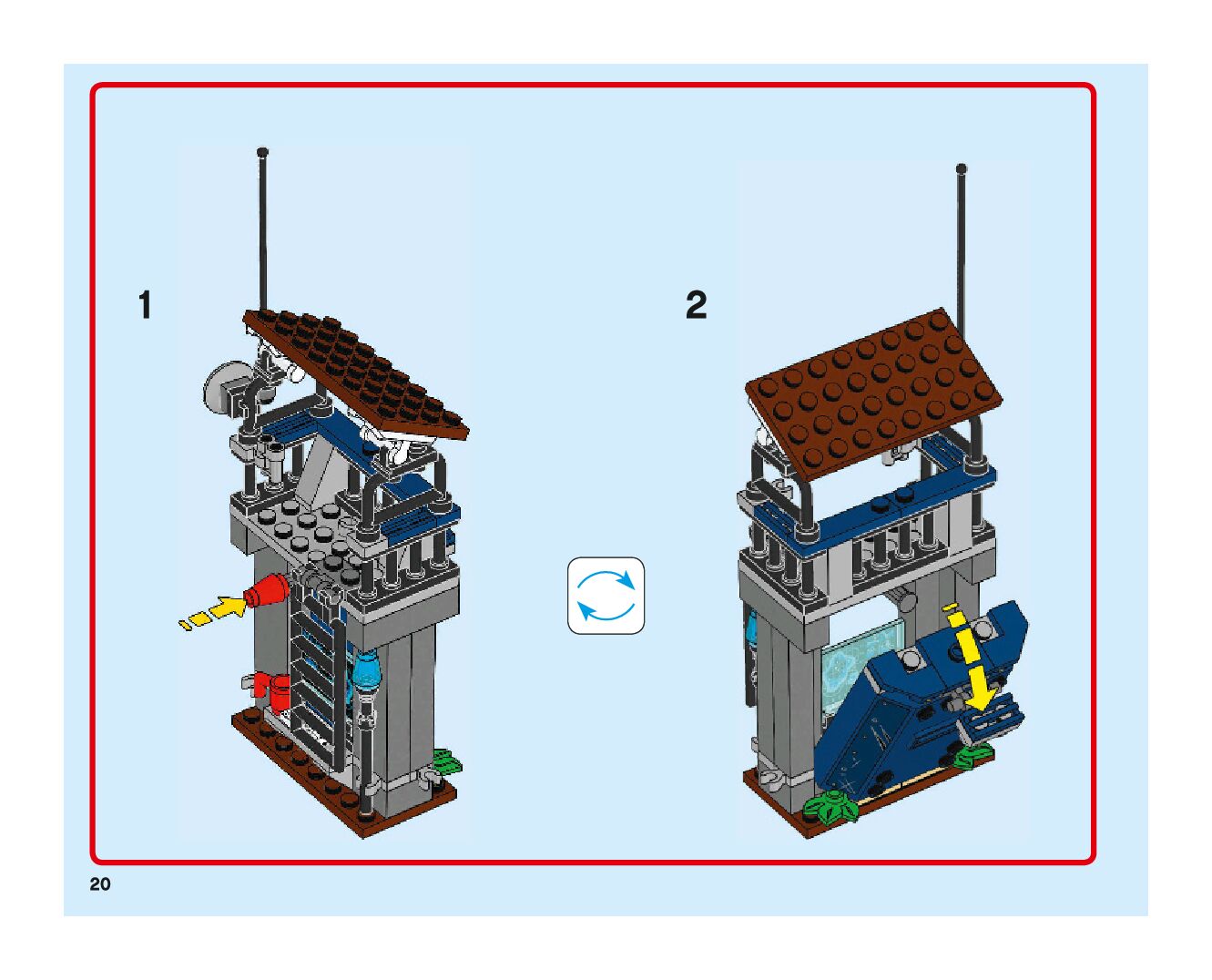 1

2

20