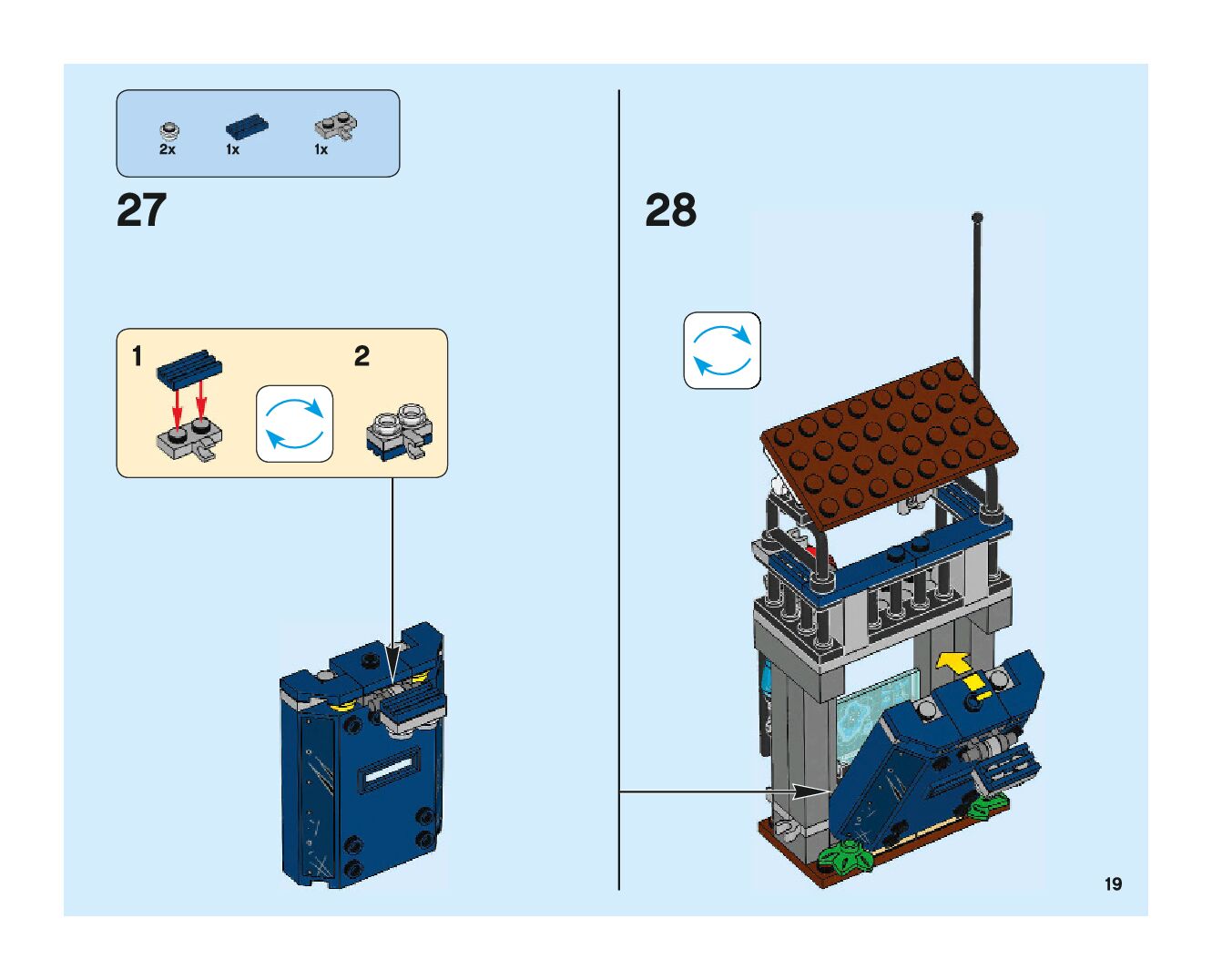 2x
1x
1x

27

1
2

28

19