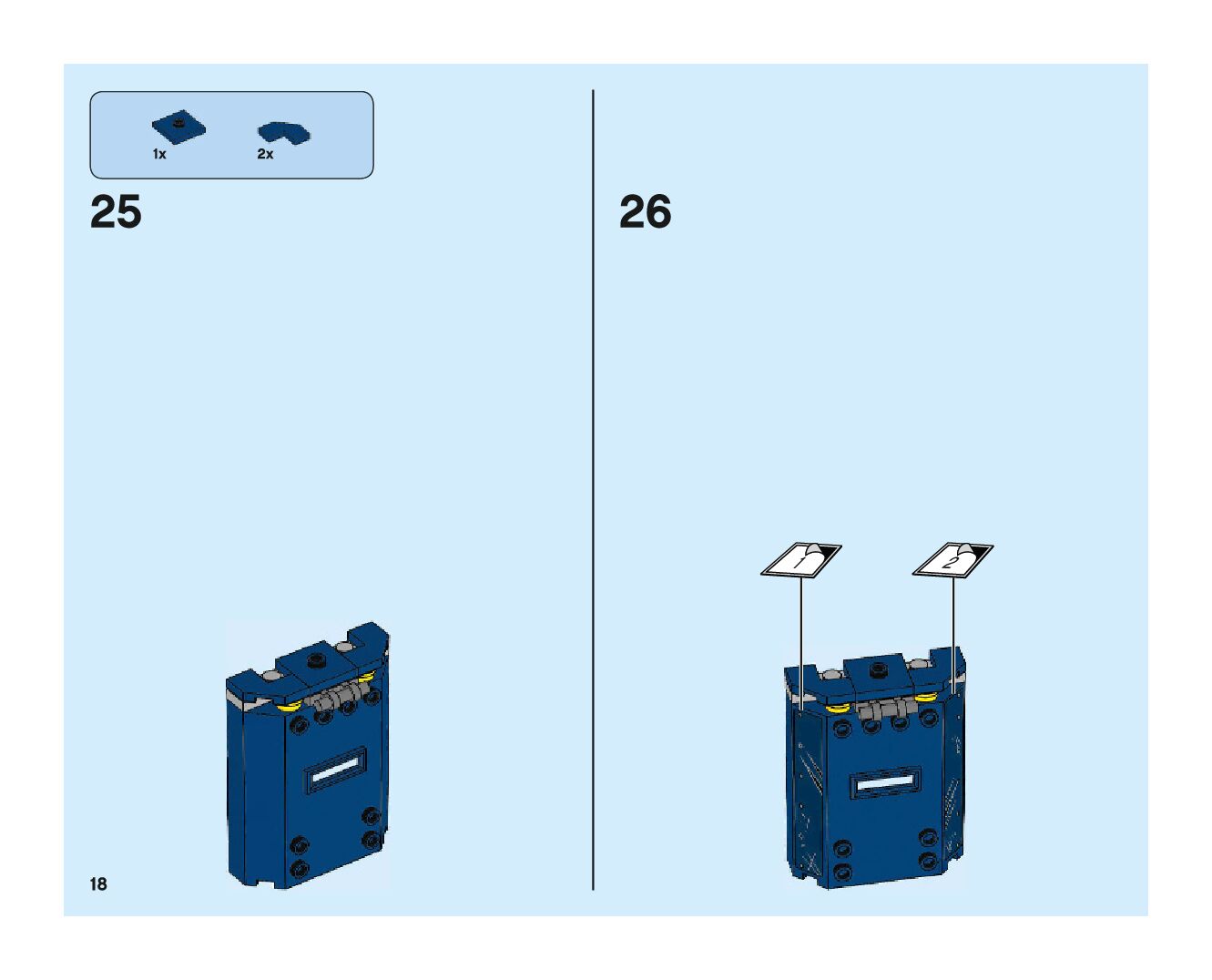 1x
2x

25

26

1

2

18