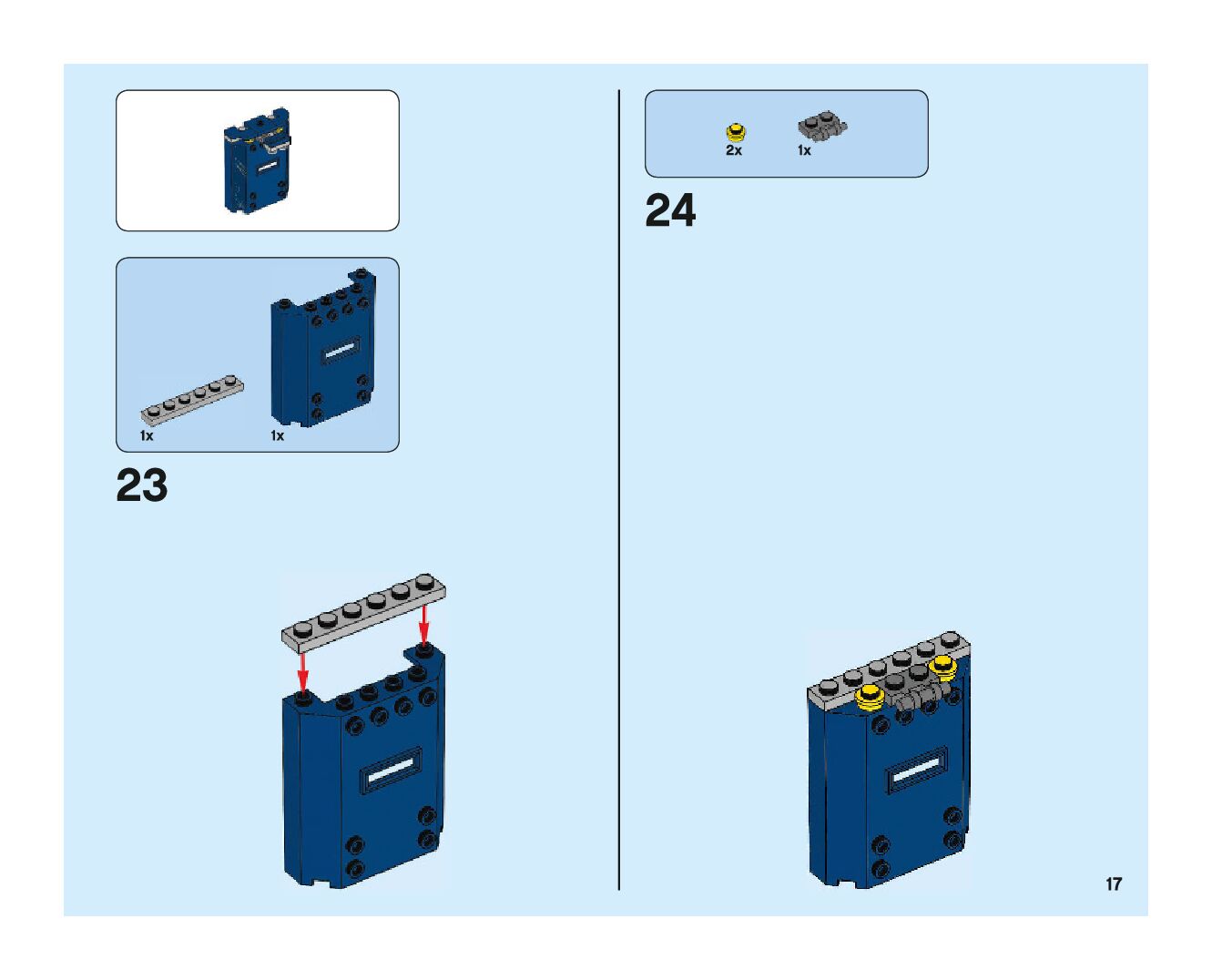 1x

1x

23

2x

1x

24

17