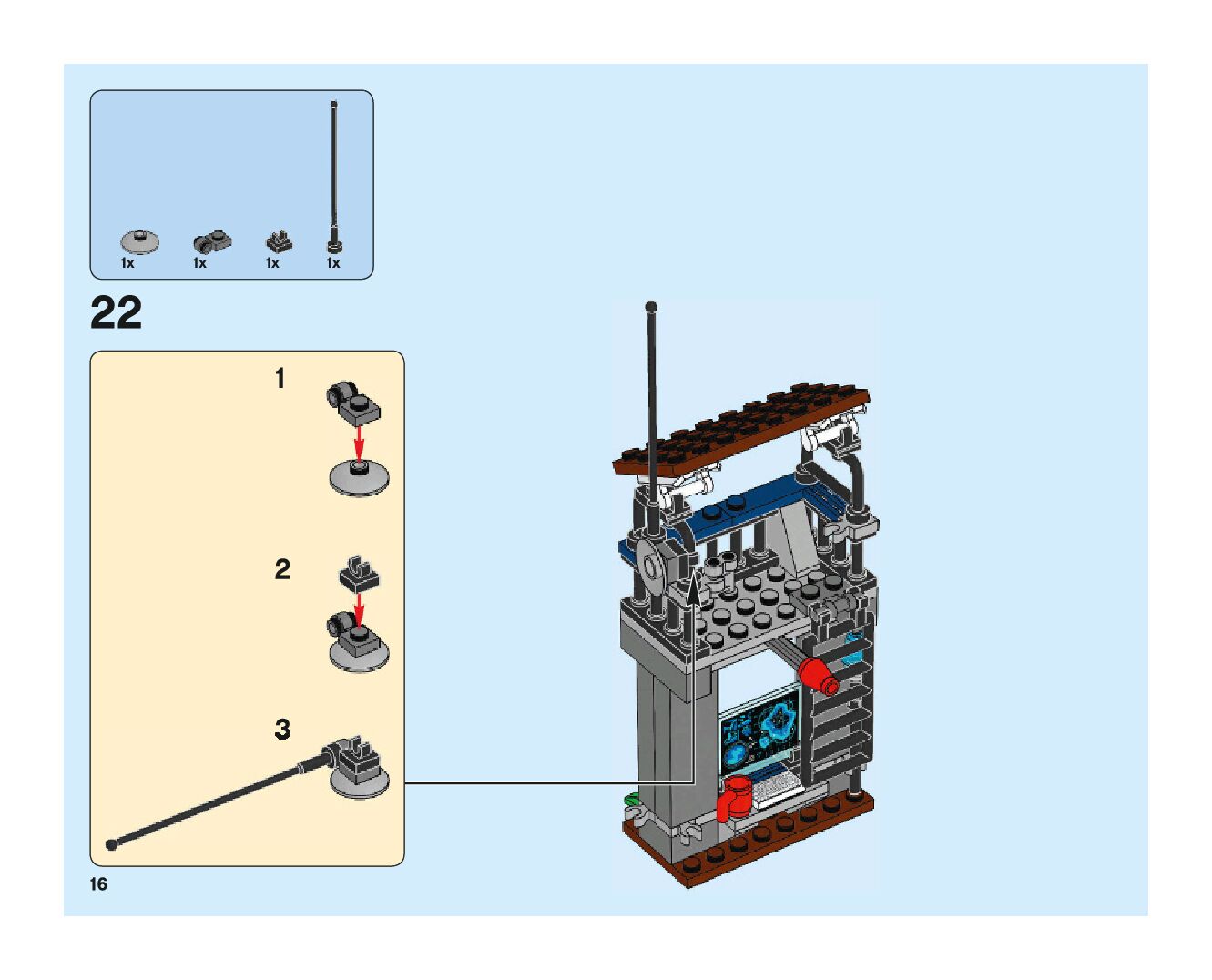 1x 1x 1x 1x

22

1

2

3

16