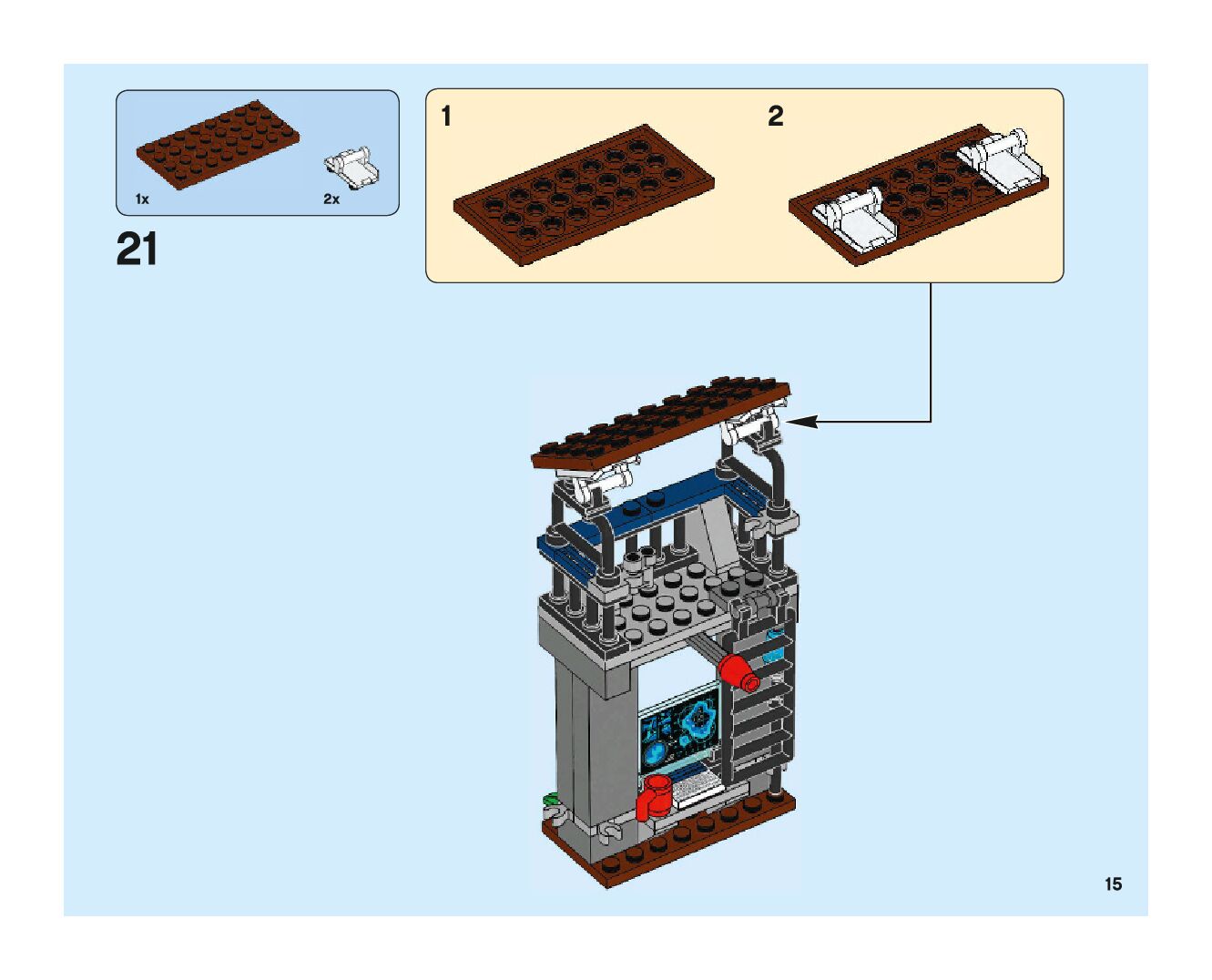 1x

2x

21

1

2

15