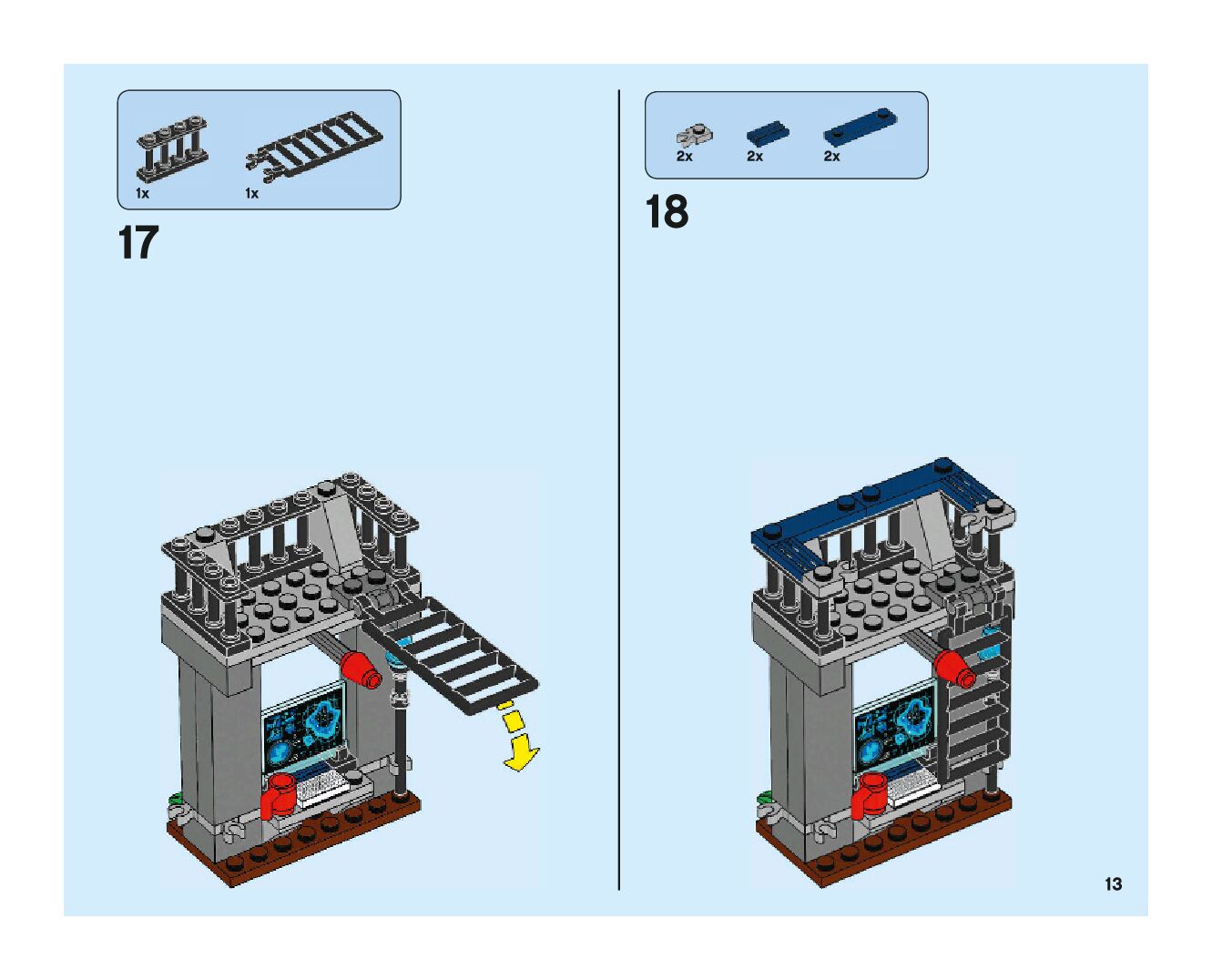 1x 1x

17

2x 2x 2x

18

13