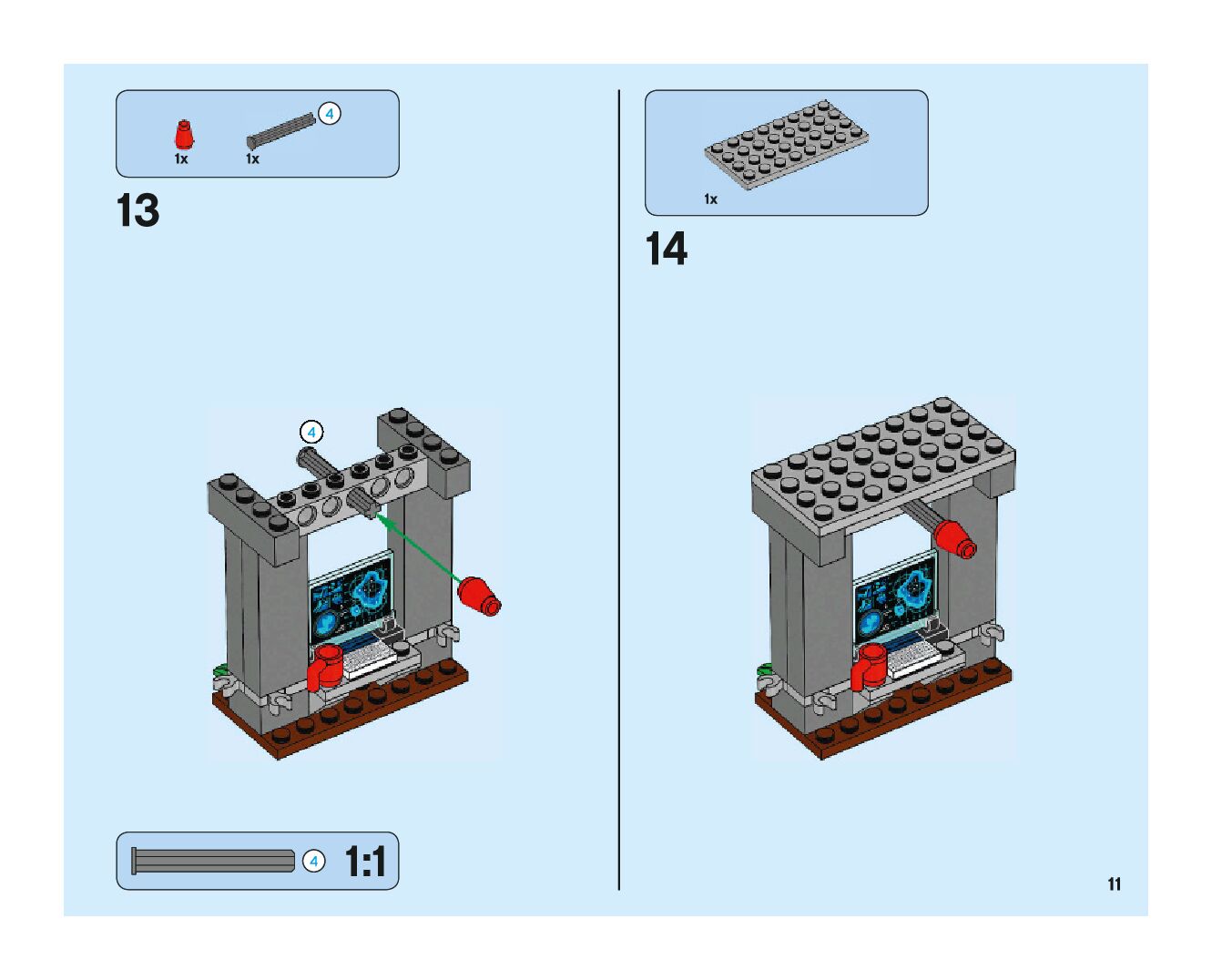 1x 1x 4

13

4

4 1:1

1x

14

11