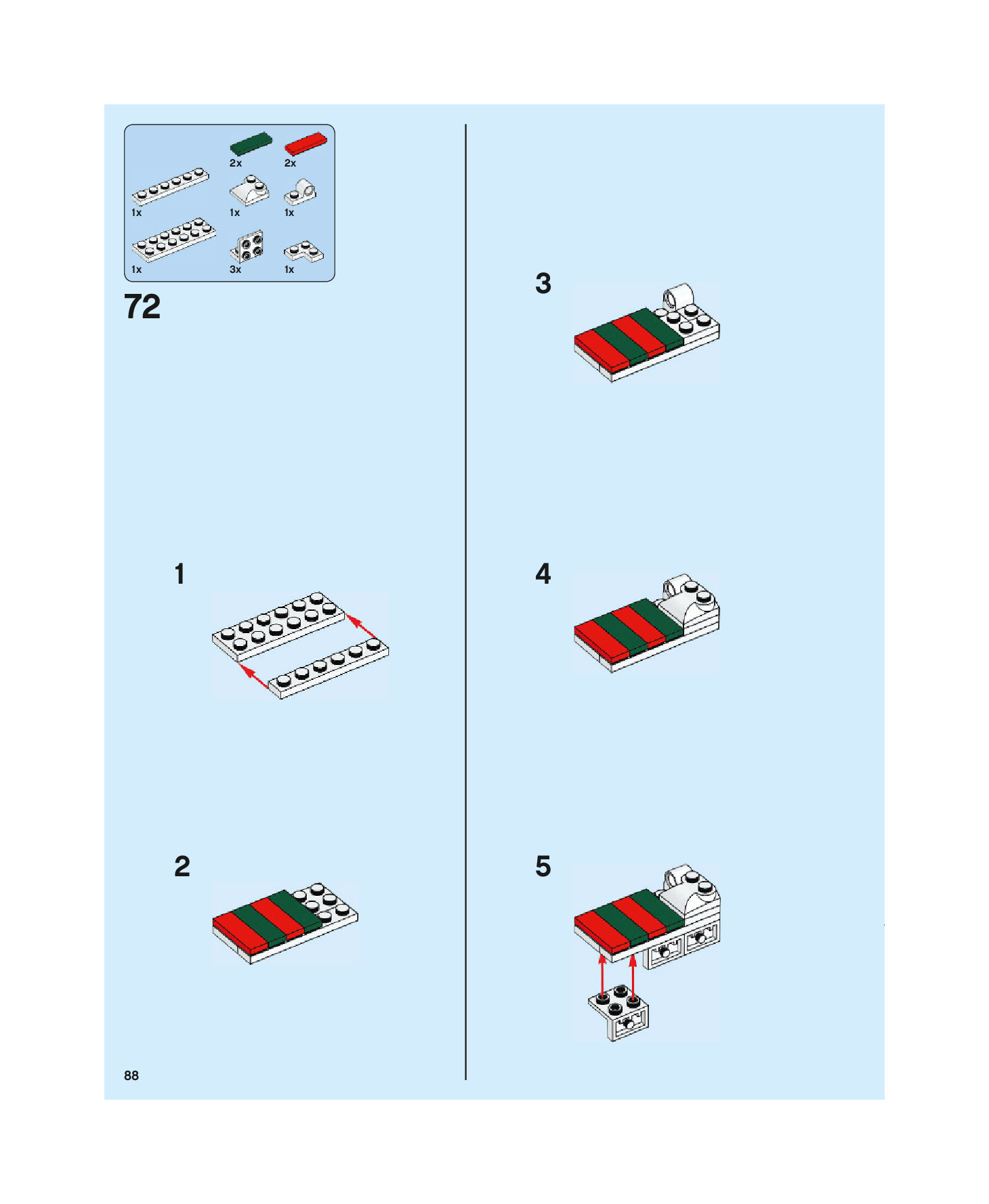 2x 2x
1x 1x 1x
1x 3x 1x

72

1

2

3

4

5

88