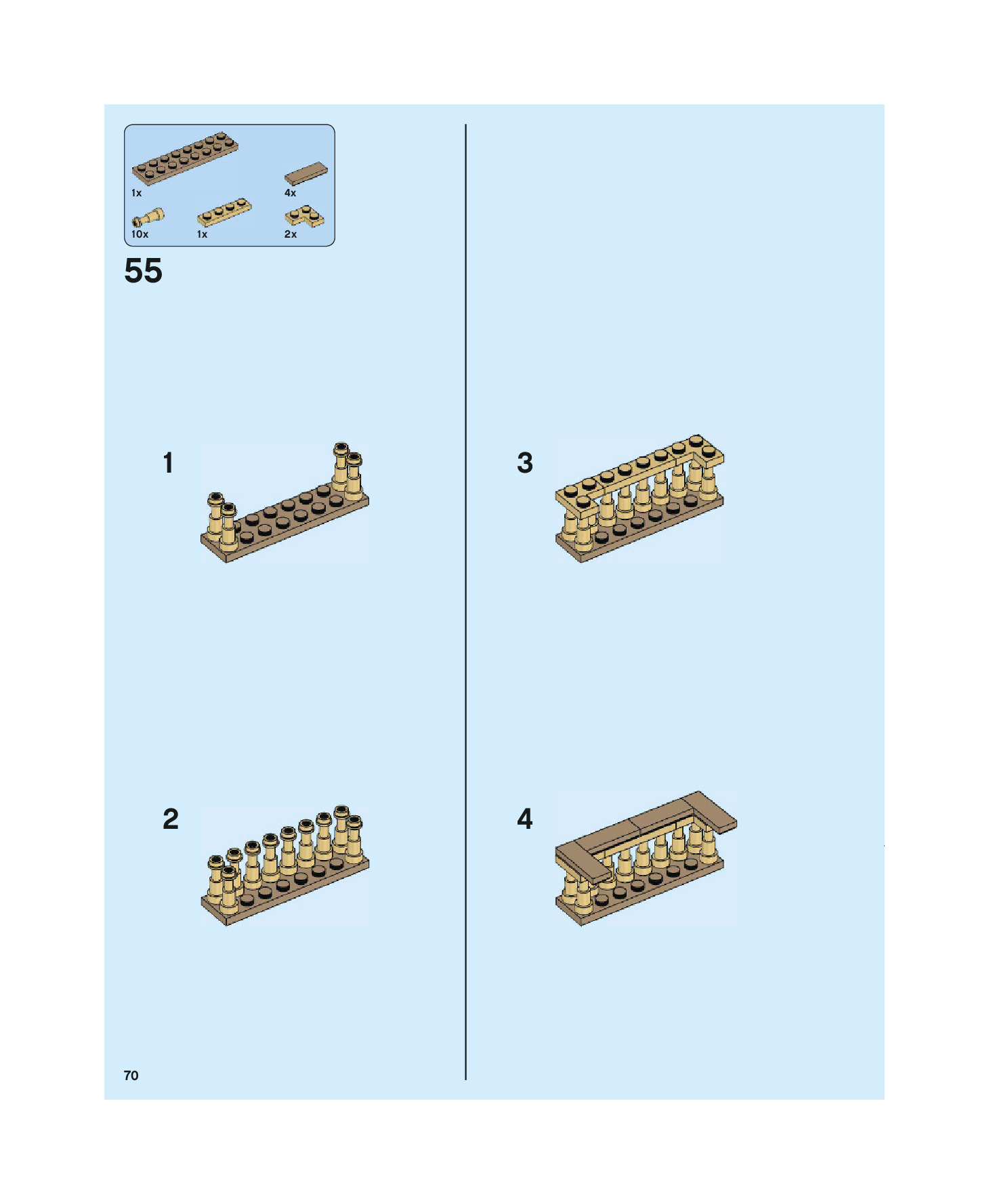 1x
4x
10x
1x
2x

55

1

2

3

4

70