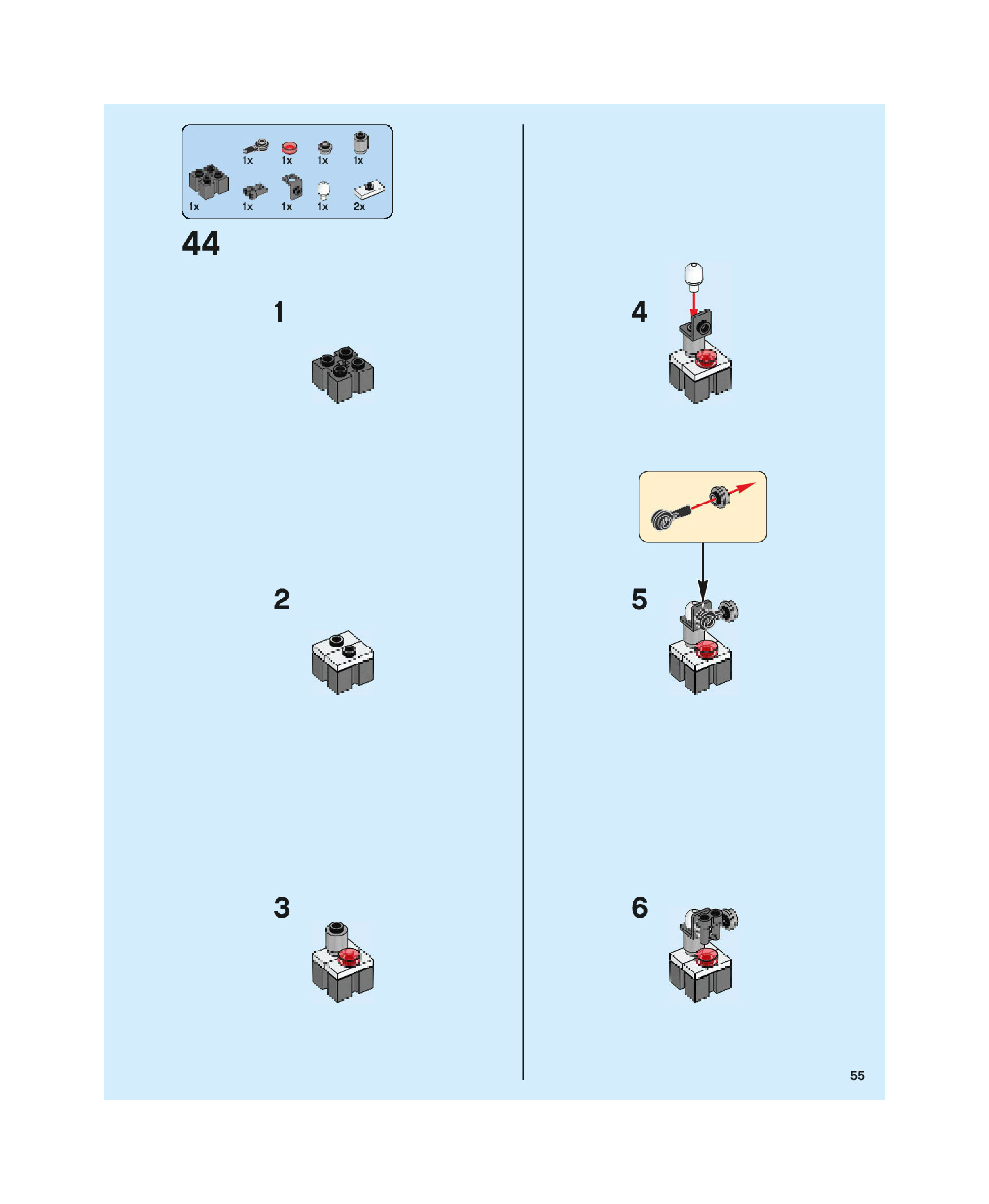 1x 1x 1x 1x
1x 1x 1x 1x 2x

44

1

2

3

4

5

6

55