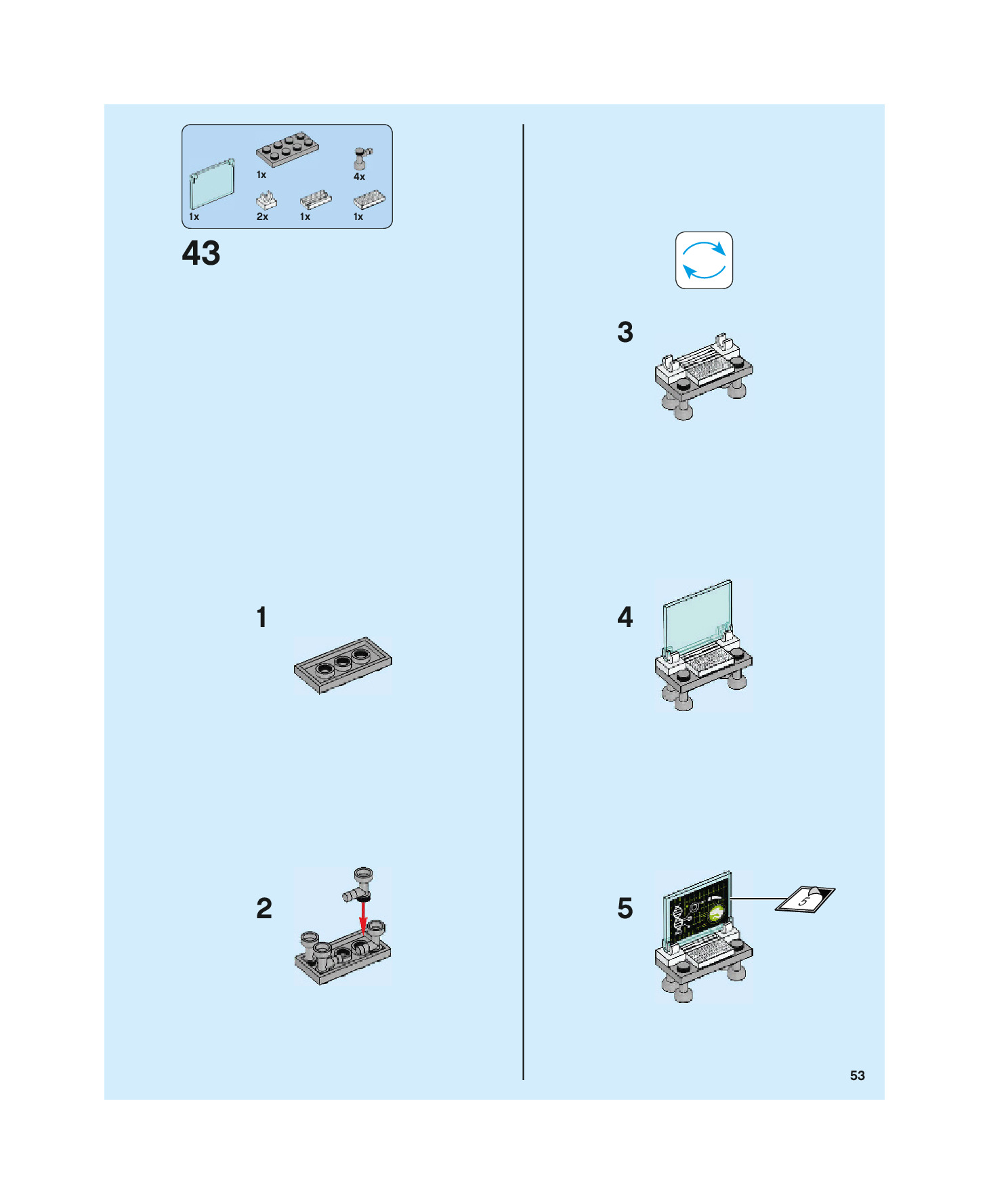 1x
4x
1x
2x
1x
1x

43

1

2

3

4

5

5

53