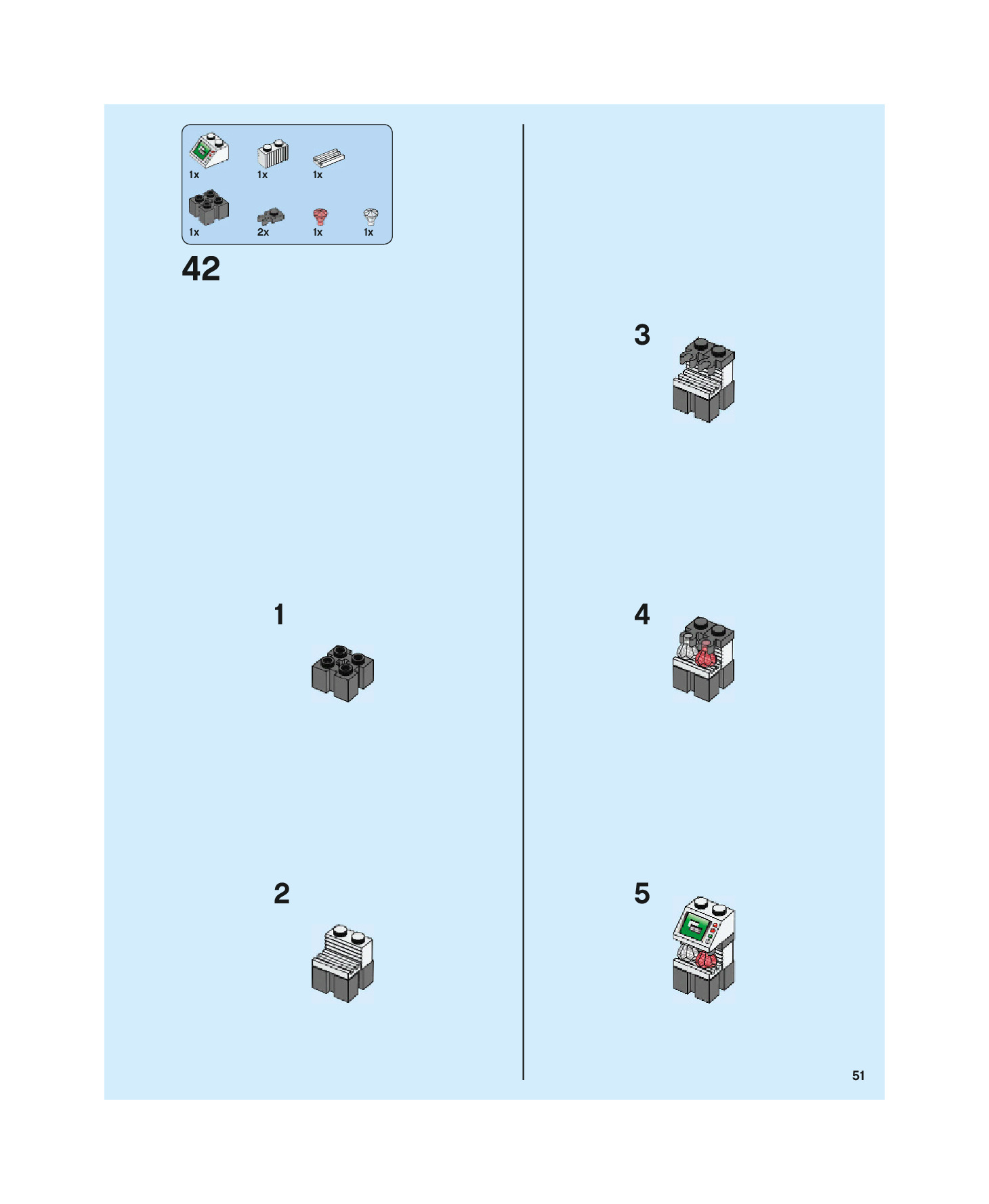 1x 1x 1x
1x 2x 1x 1x

42

1

2

3

4

5

51