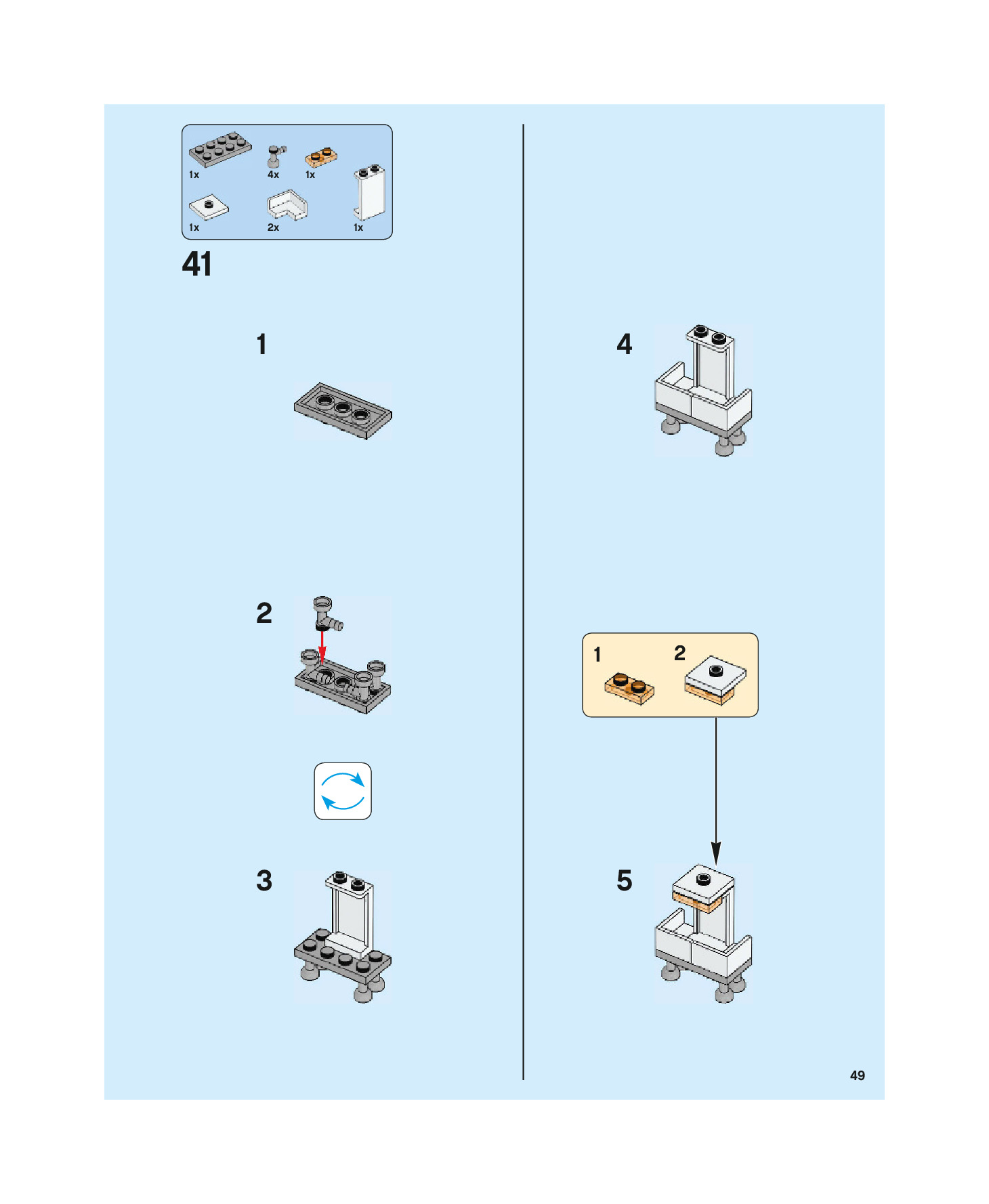 1x
4x
1x
1x
2x
1x

41

1

2

3

4

1
2

5

49