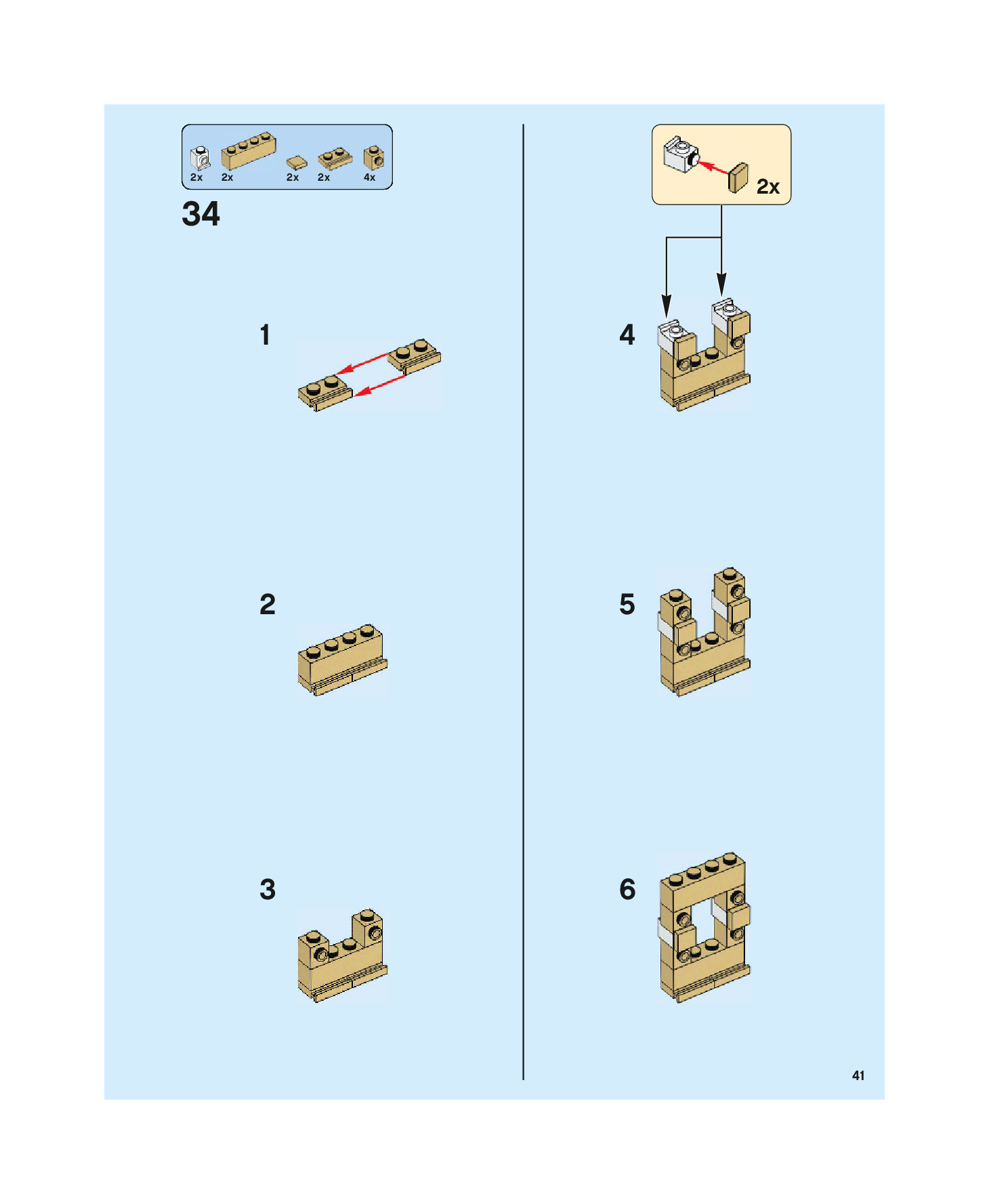 2x 2x 2x 2x 4x

34

1

2

3

2x

4

5

6

41