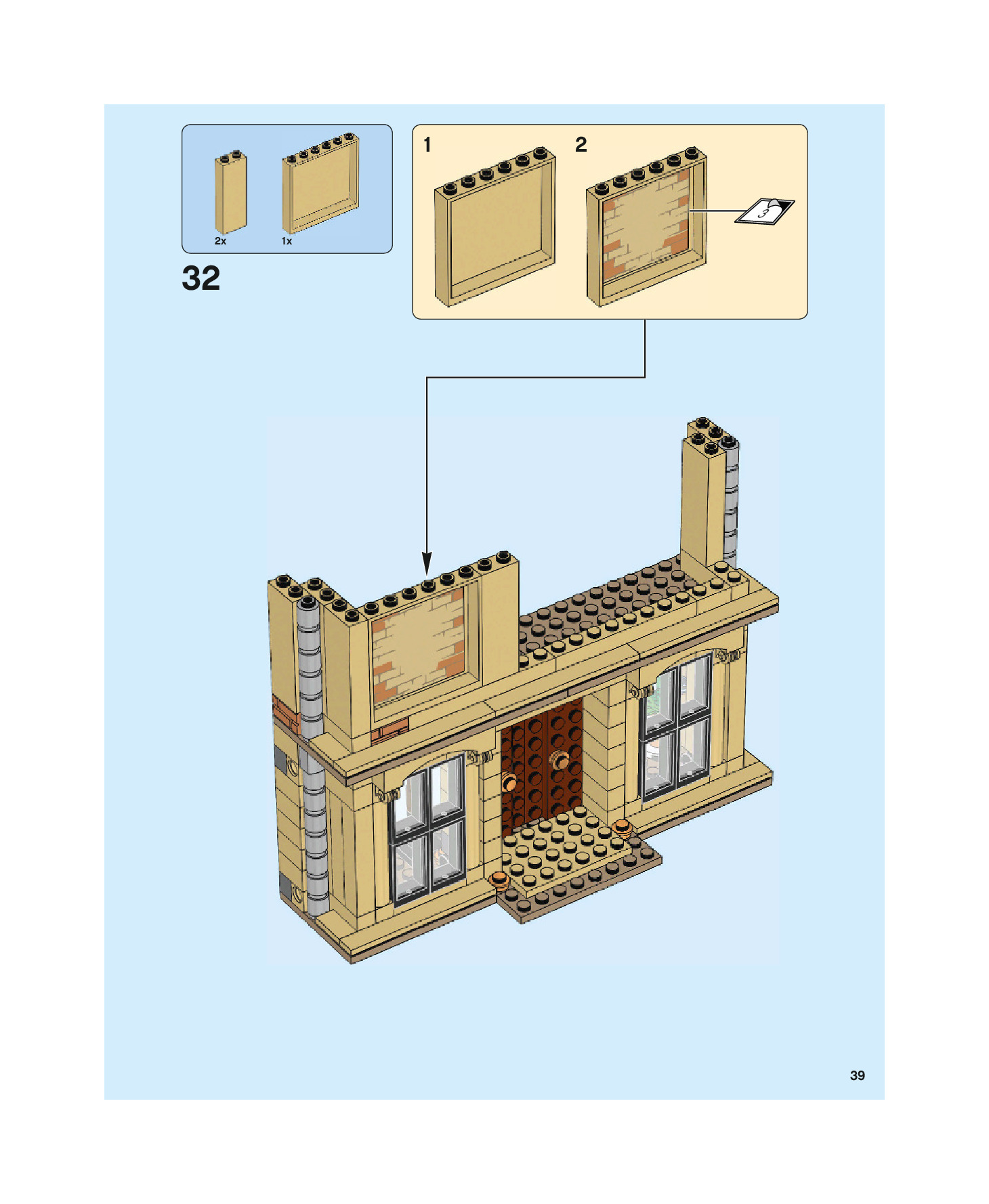 2x
1x

32

1

2

3

39