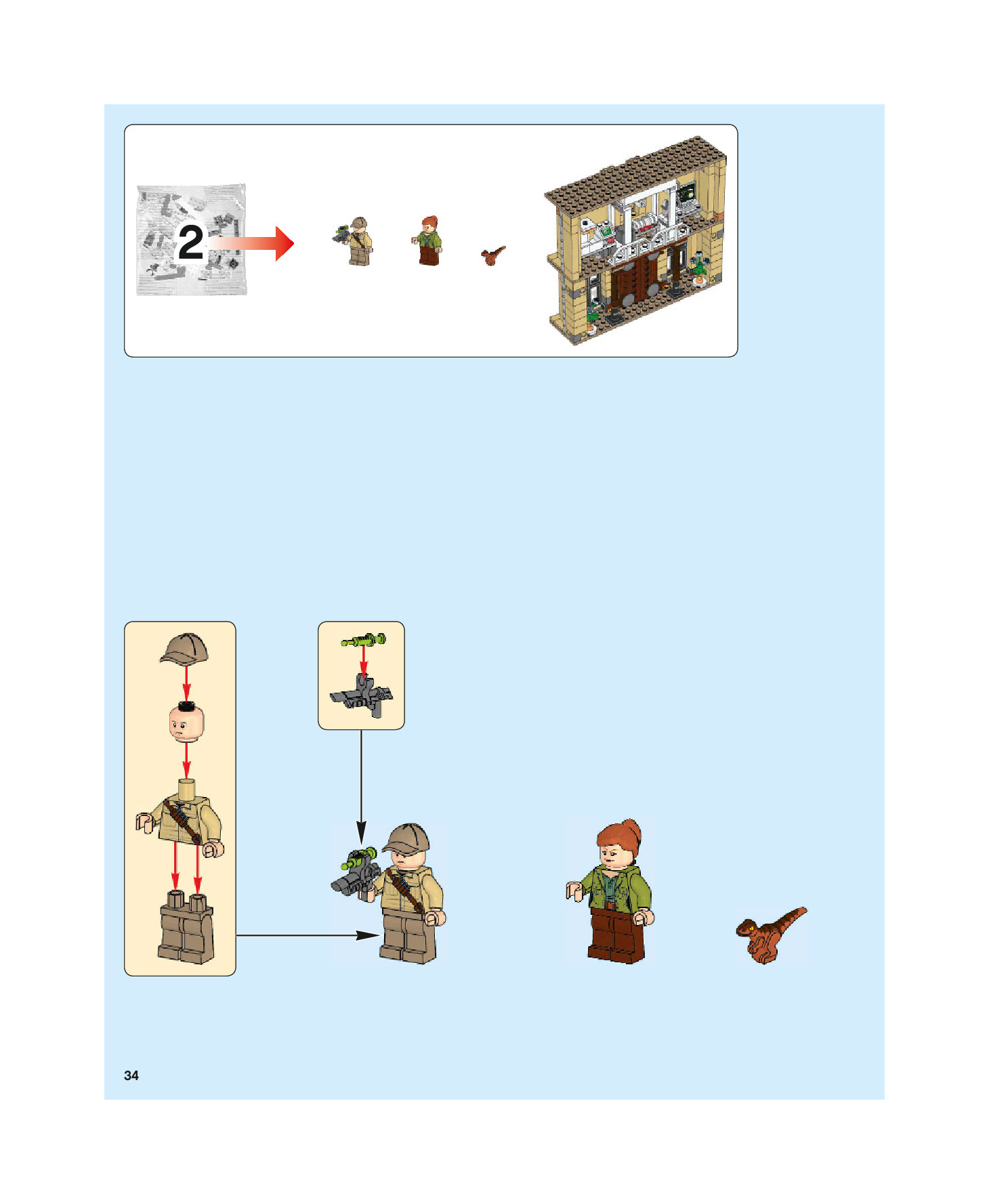 2

34