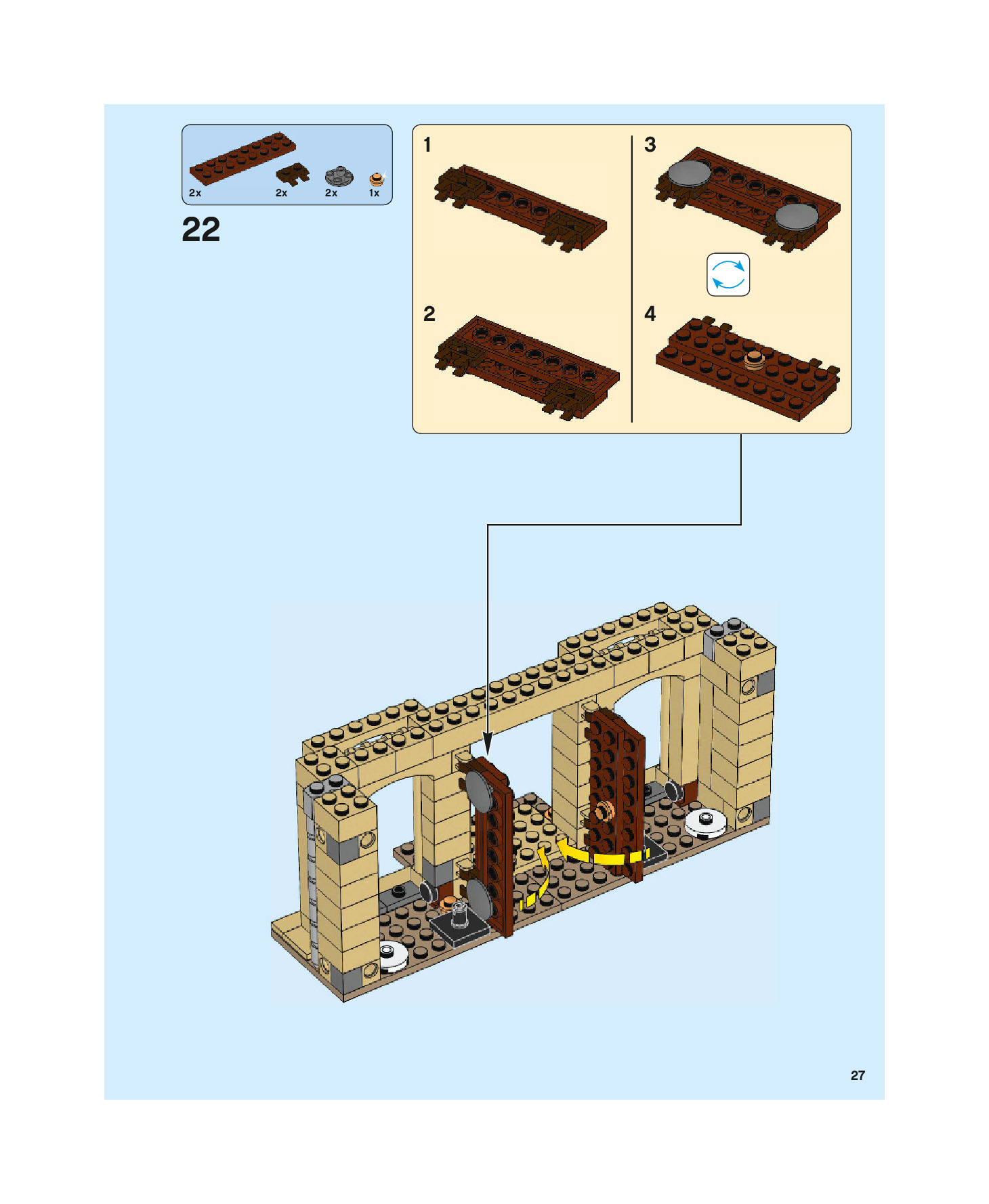 2x 2x 2x 1x

22

1

2

3

4

27