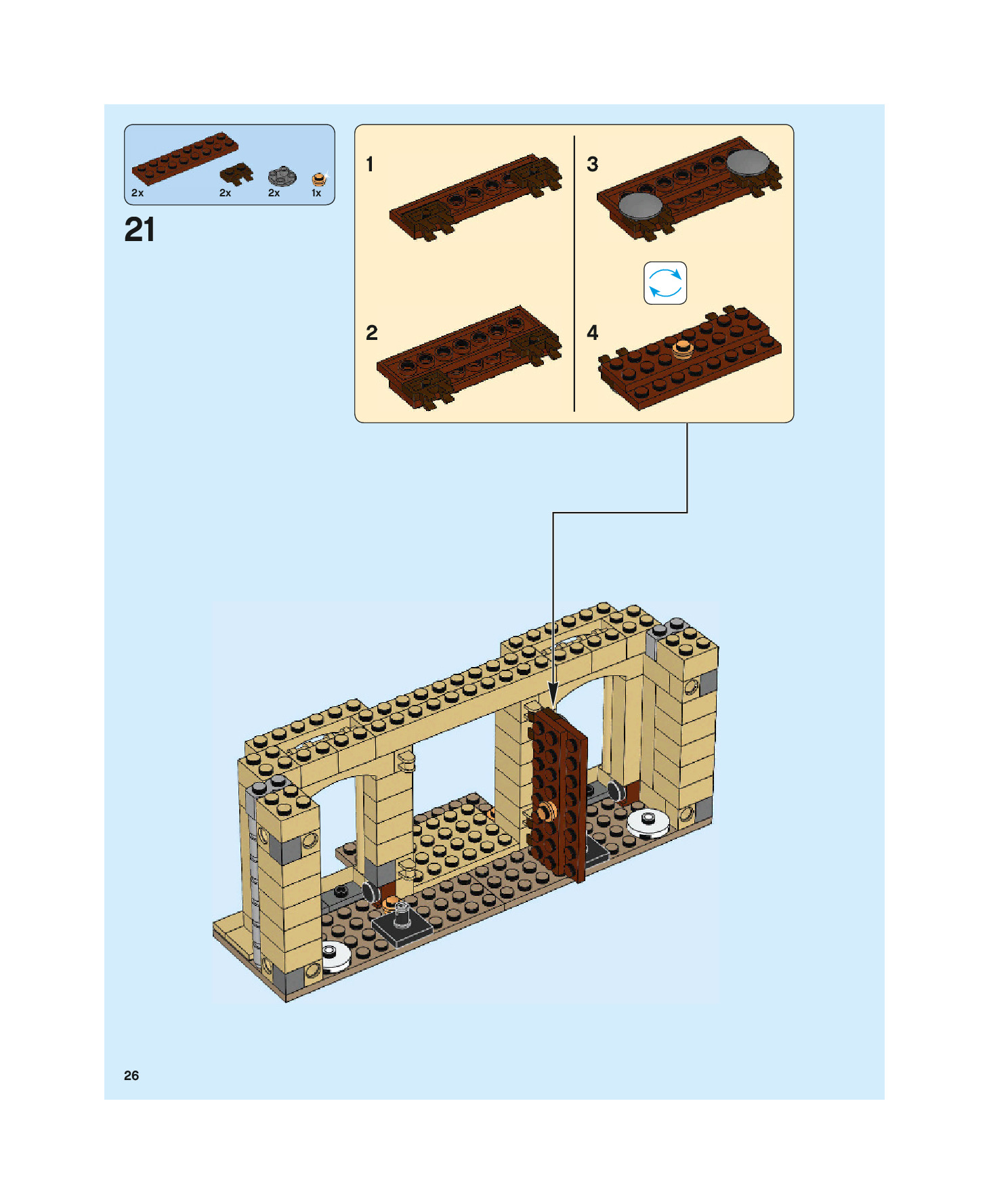 2x 2x 2x 1x

21

1

2

3

4

26