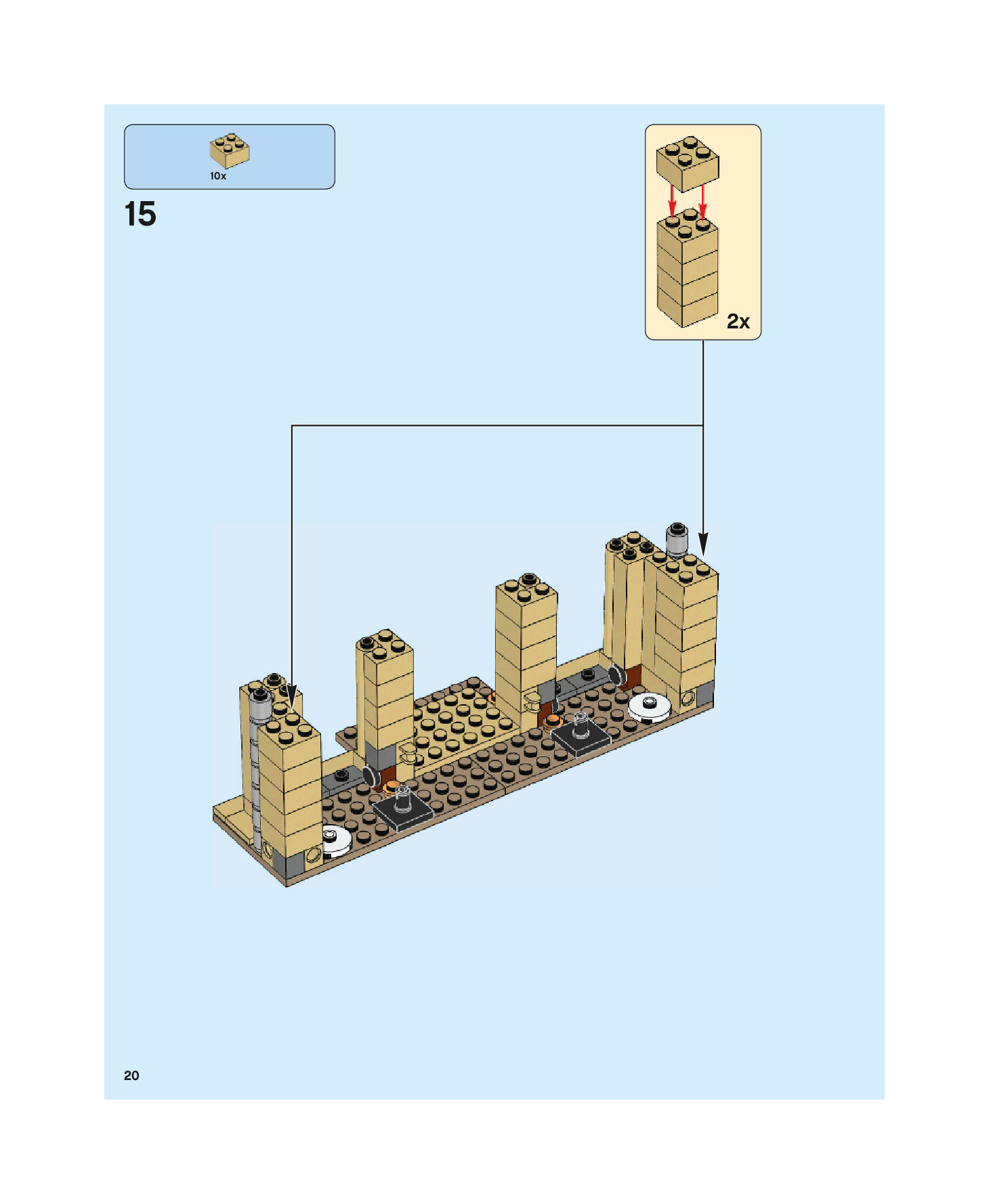 10x

15

2x

20