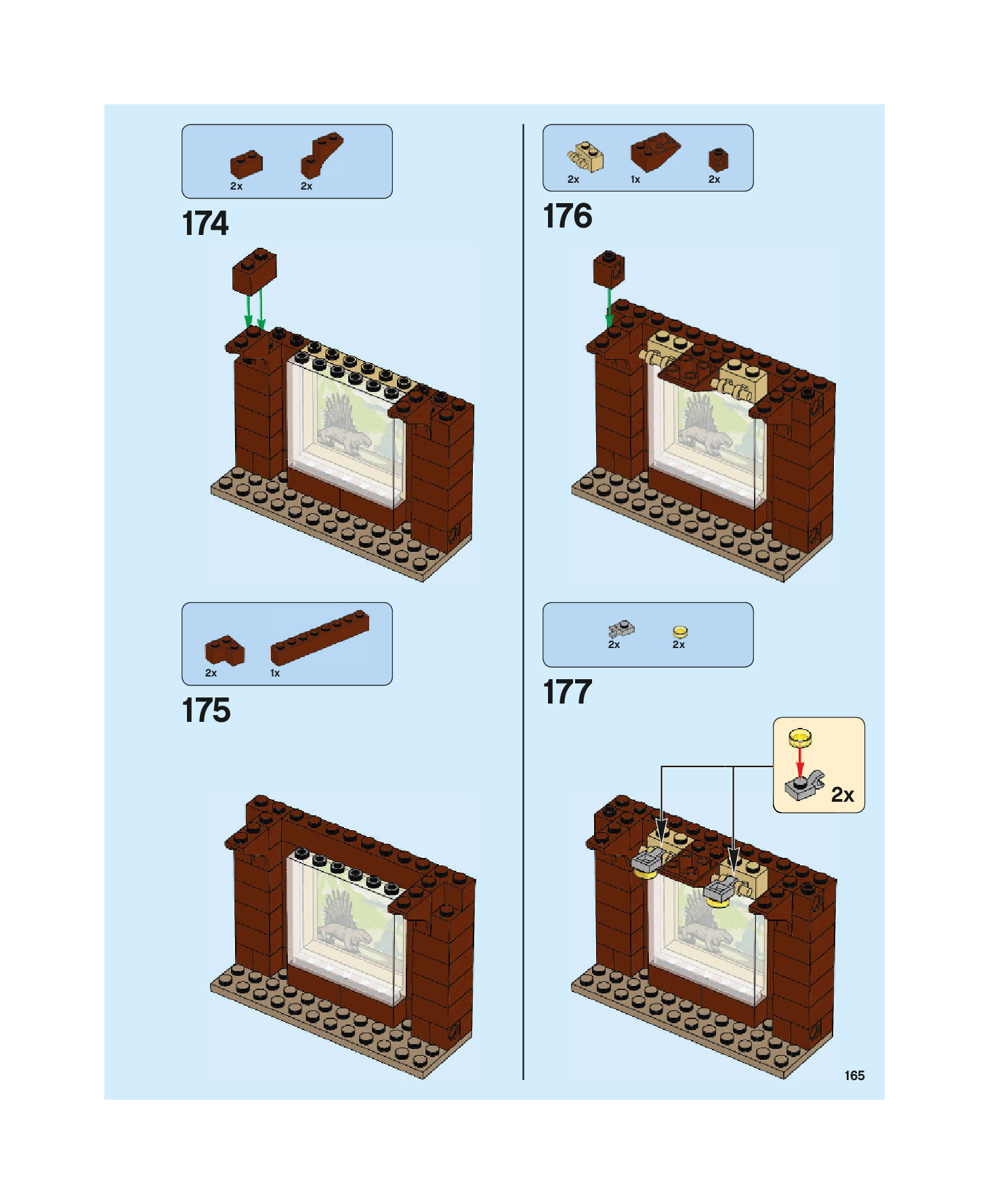 2x 2x

174

2x 1x

175

2x 1x 2x

176

2x 2x

177

2x

165