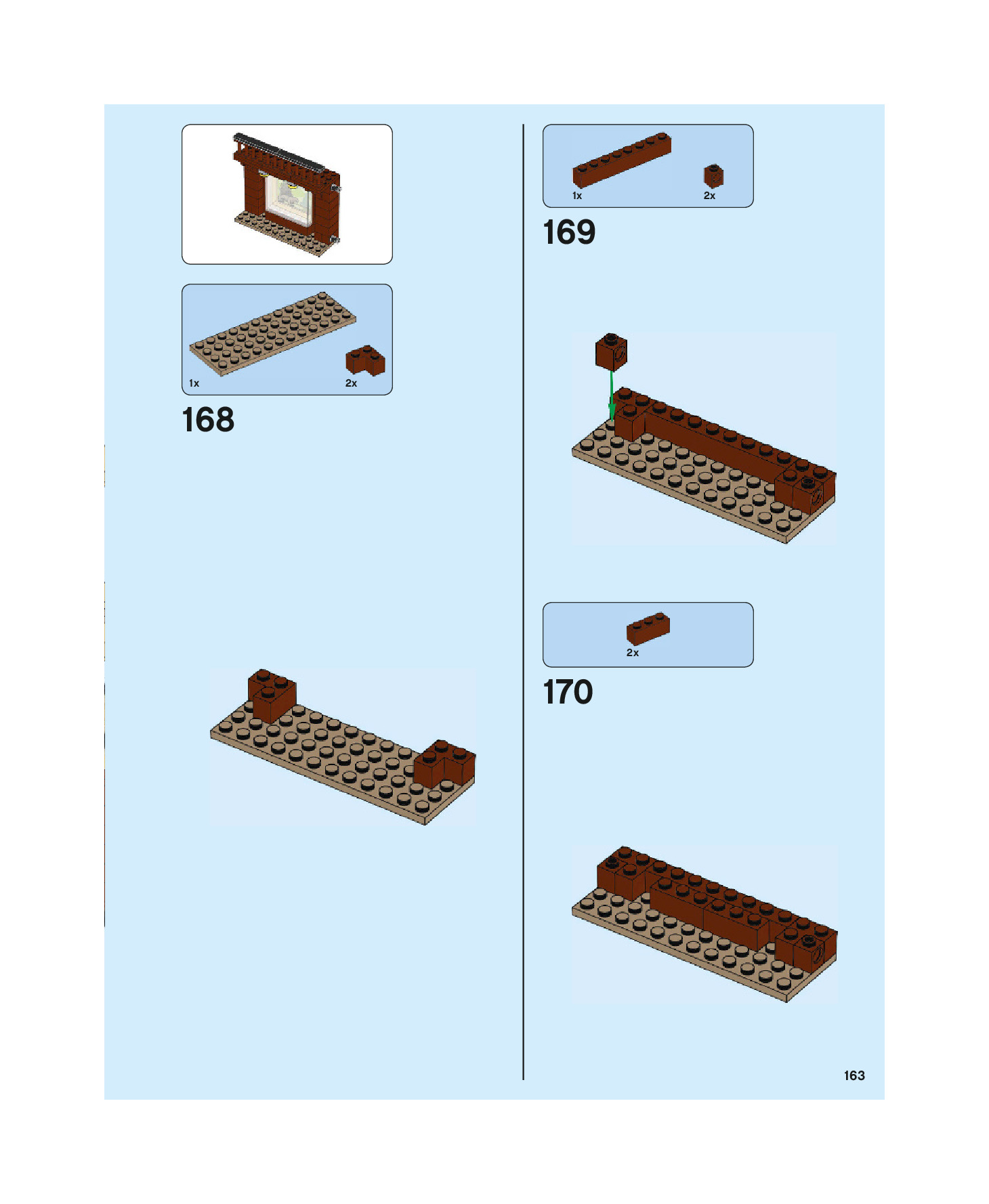 1x

2x

168

1x

2x

169

2x

170

163