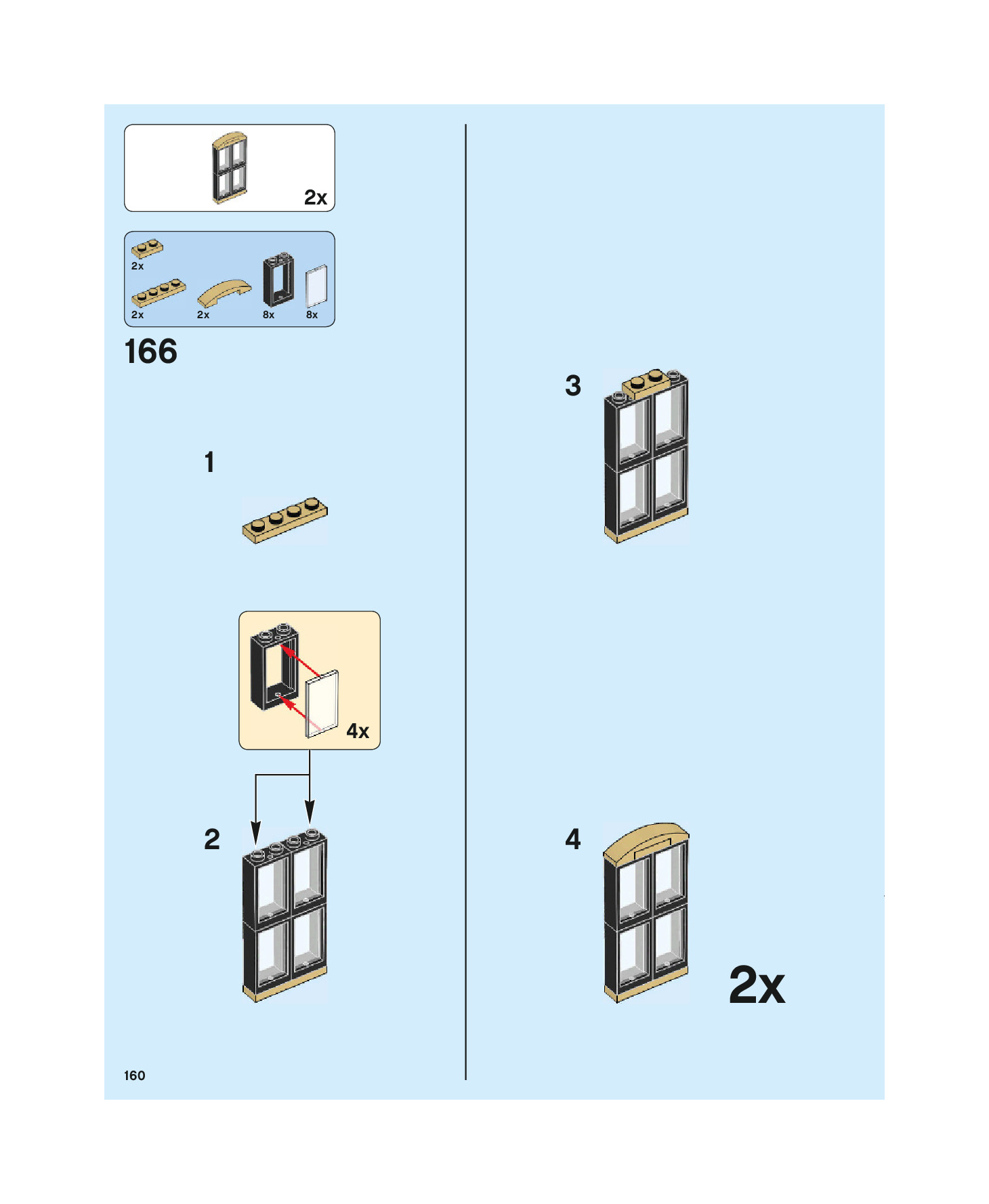 2x

2x
2x
2x
8x
8x

166

1

4x

2

3

4

2x

160