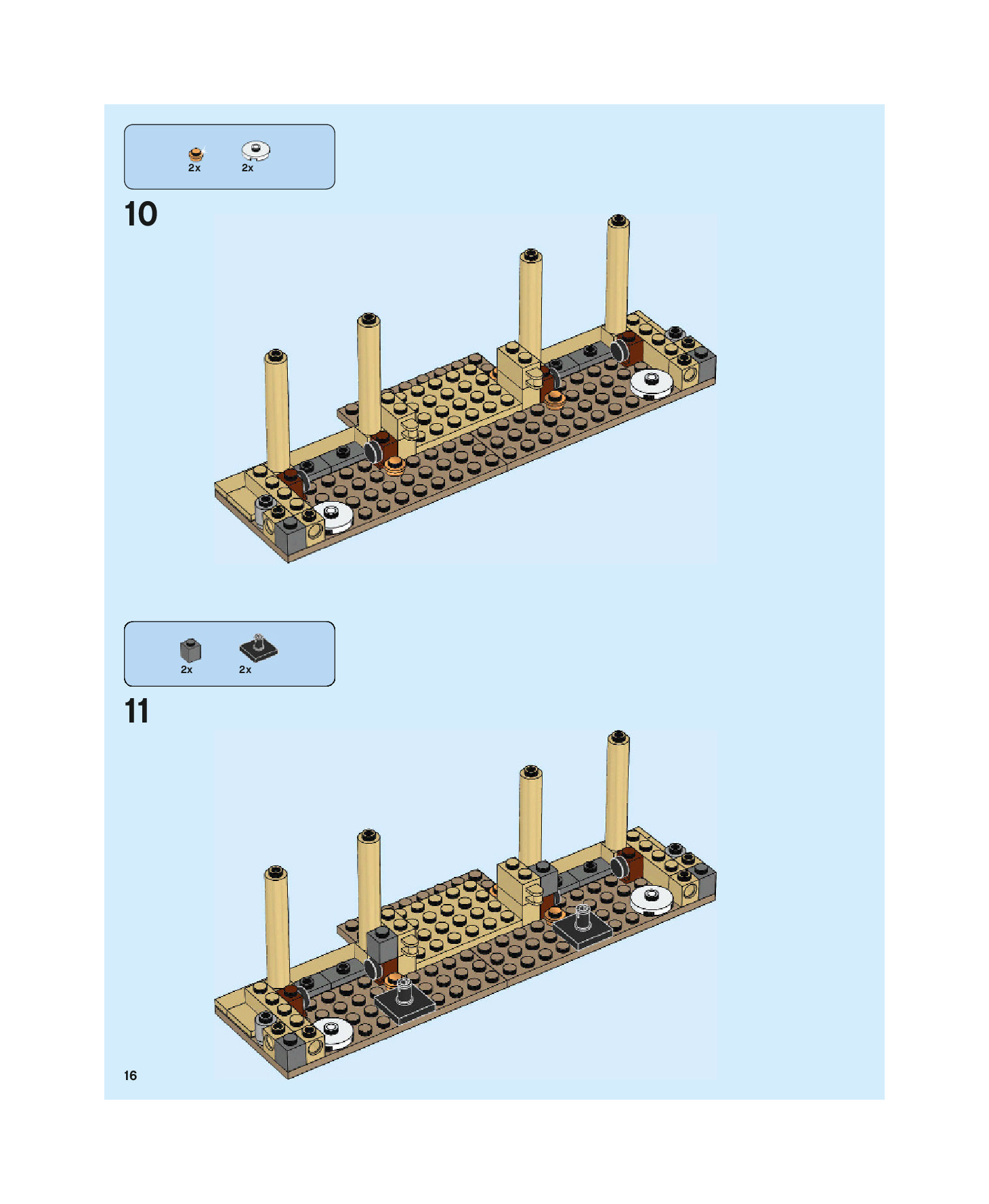 2x 2x

10

2x 2x

11

16