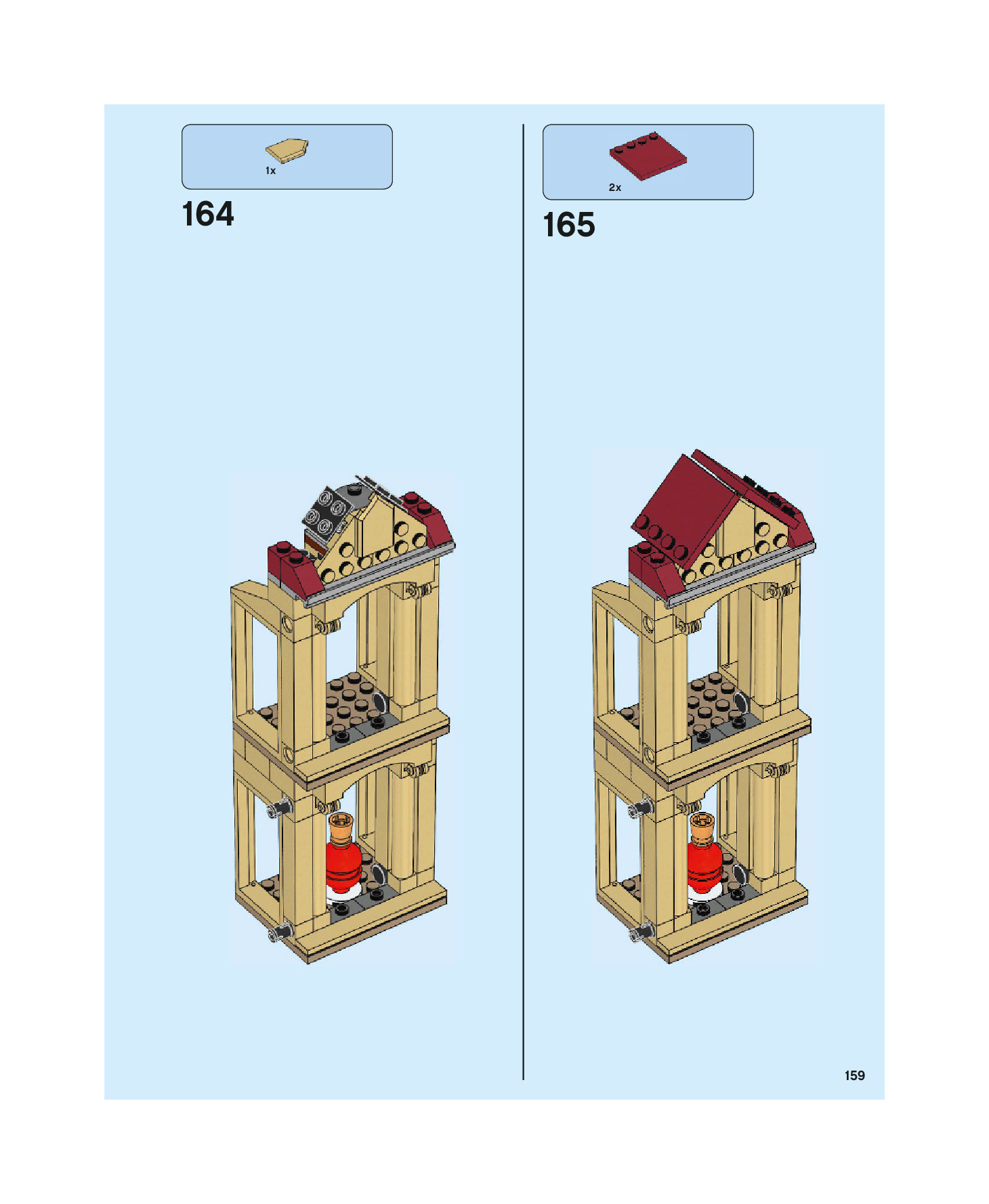 1x

164

2x

165

159