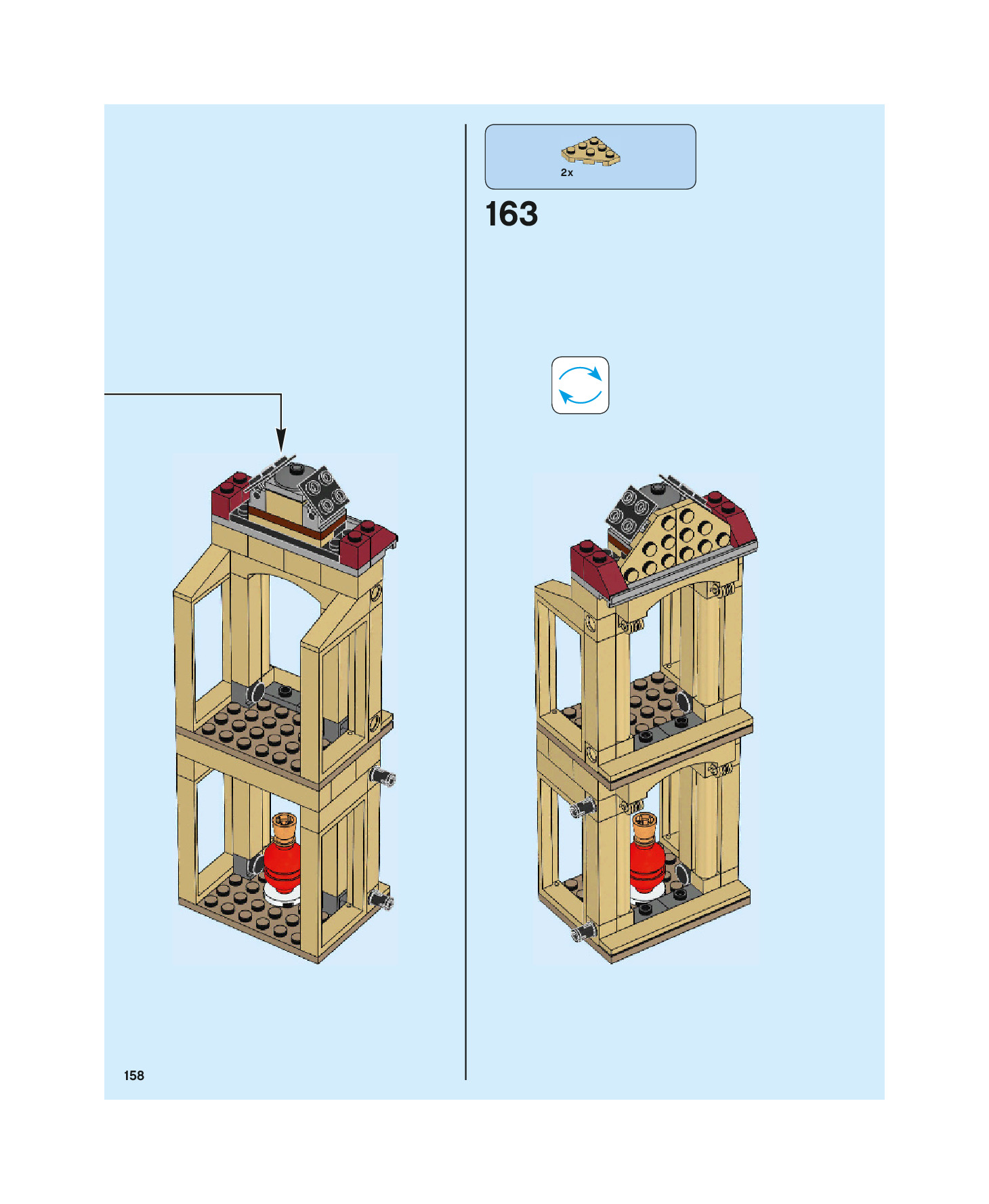 2x

163

158