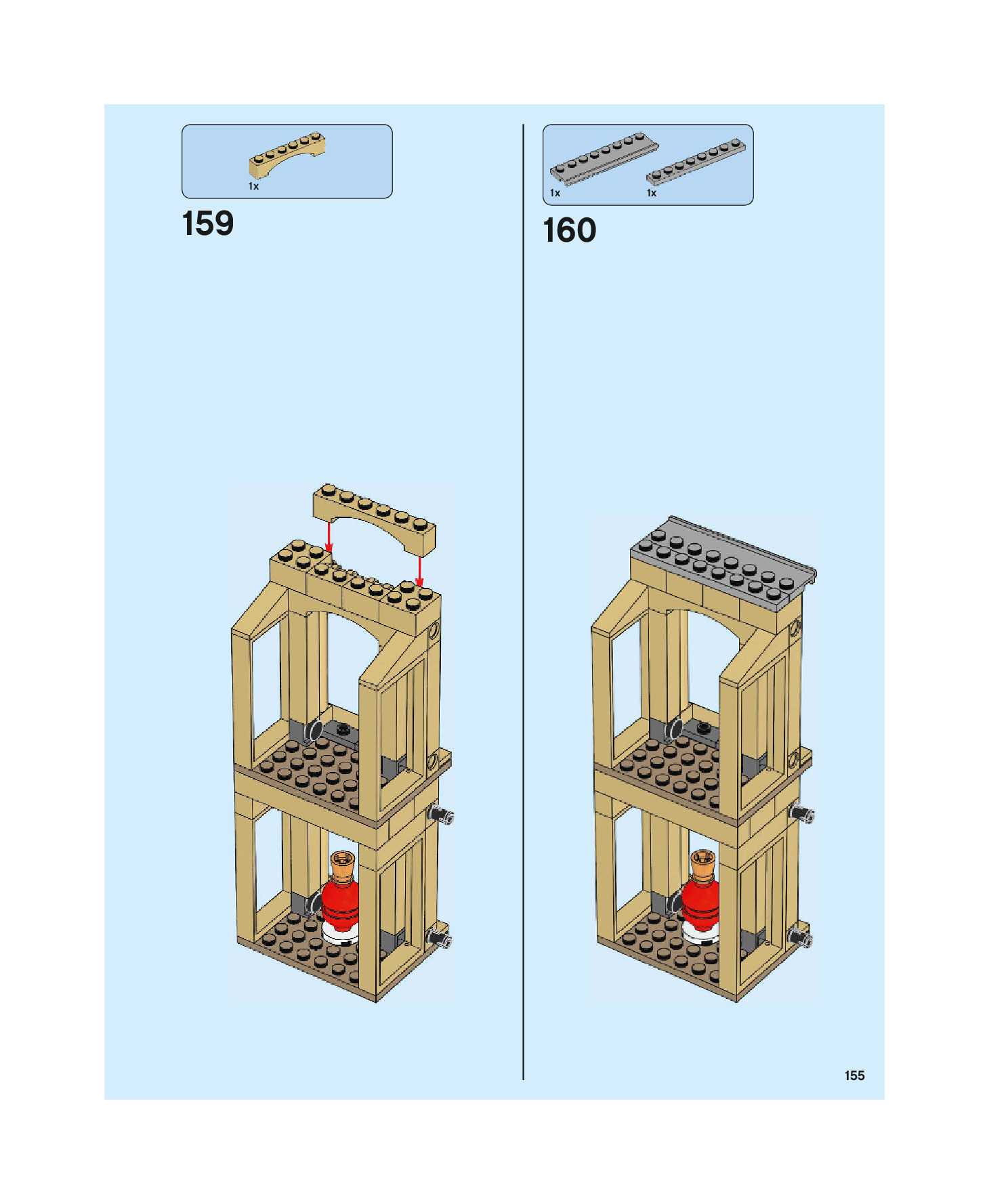 1x

159

1x

1x

160

155