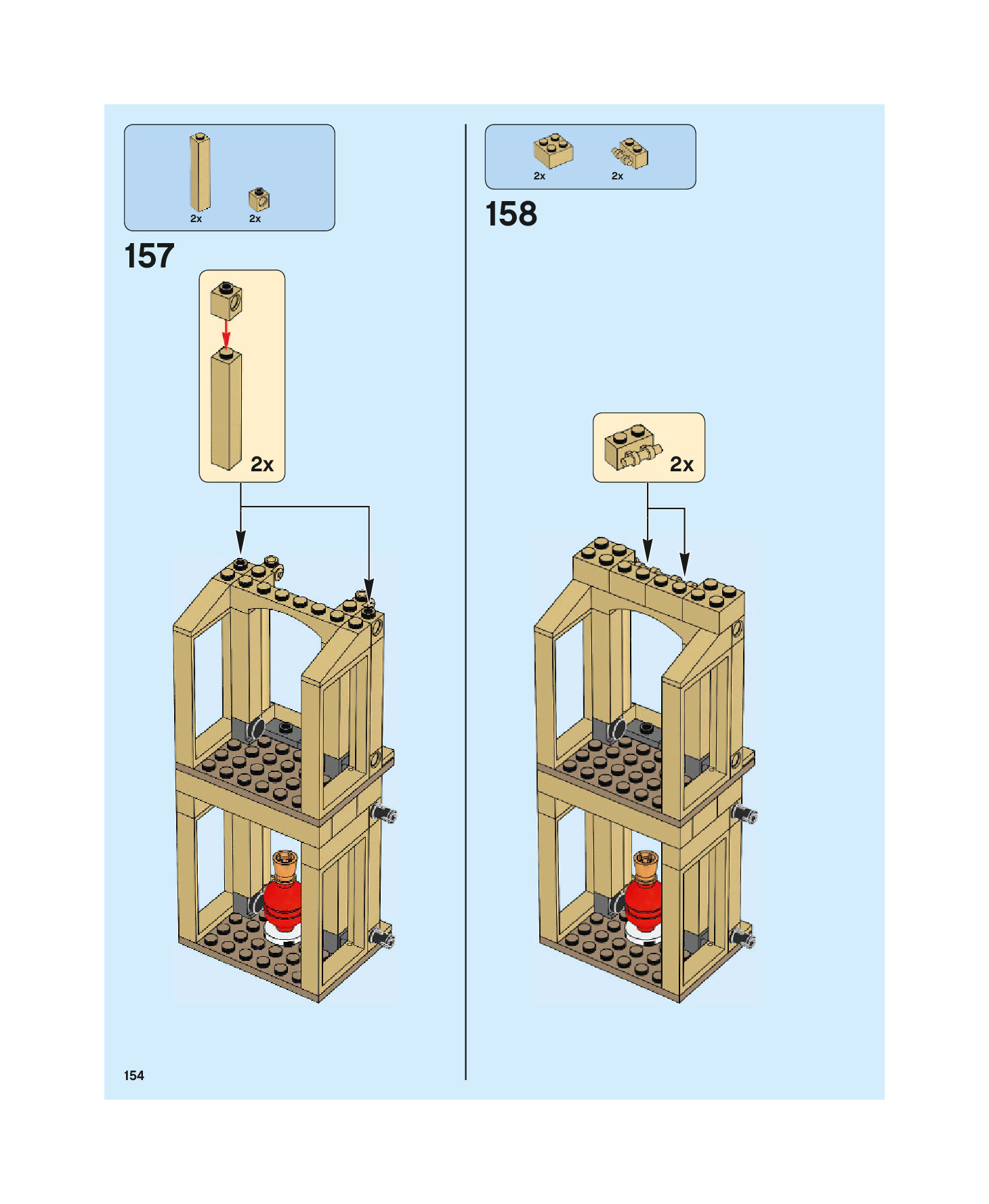 2x 2x

157

2x

2x 2x

158

2x

154