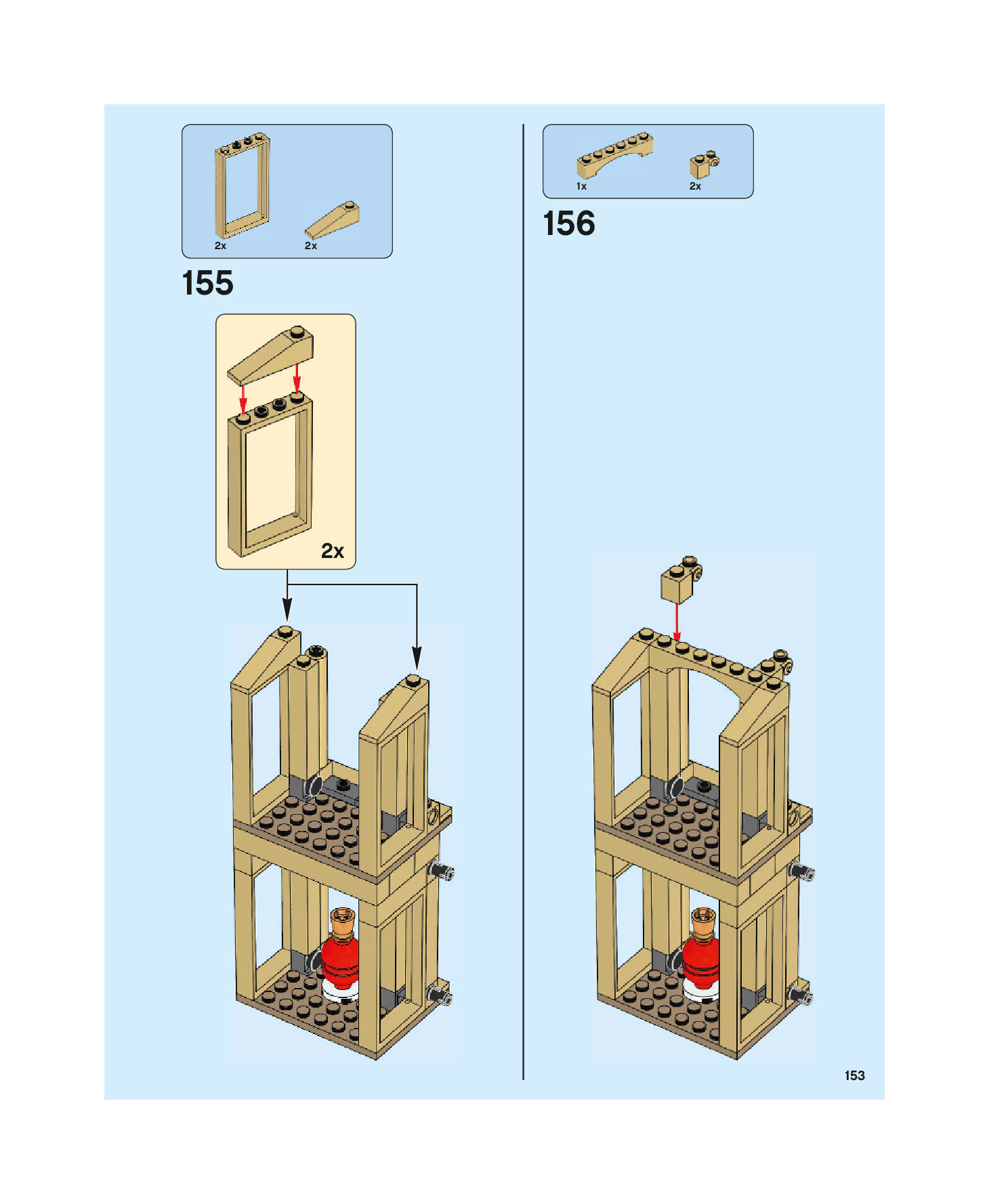 2x
2x
155
2x

1x
2x
156

153