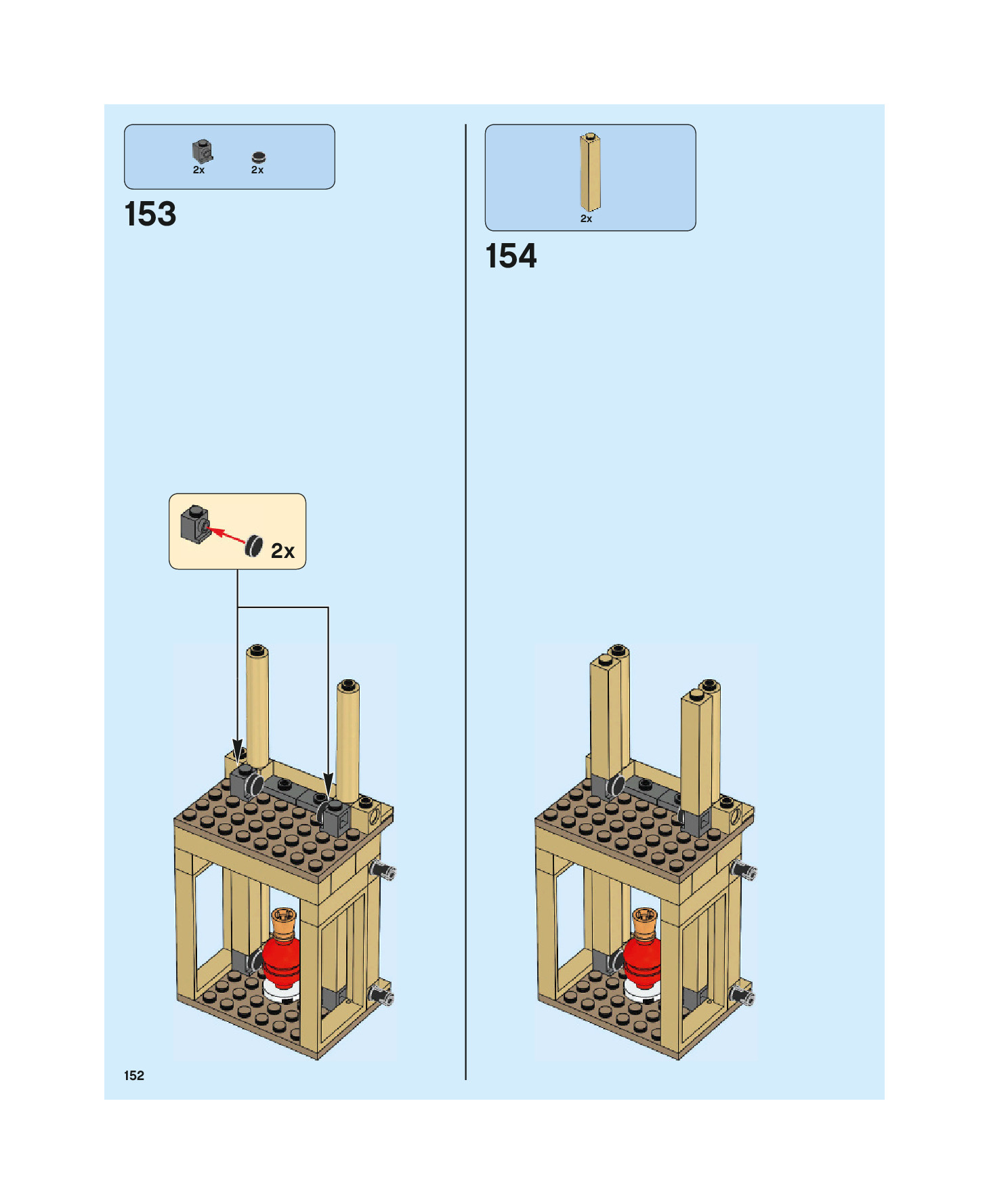 2x
2x

153

2x

2x

154

152