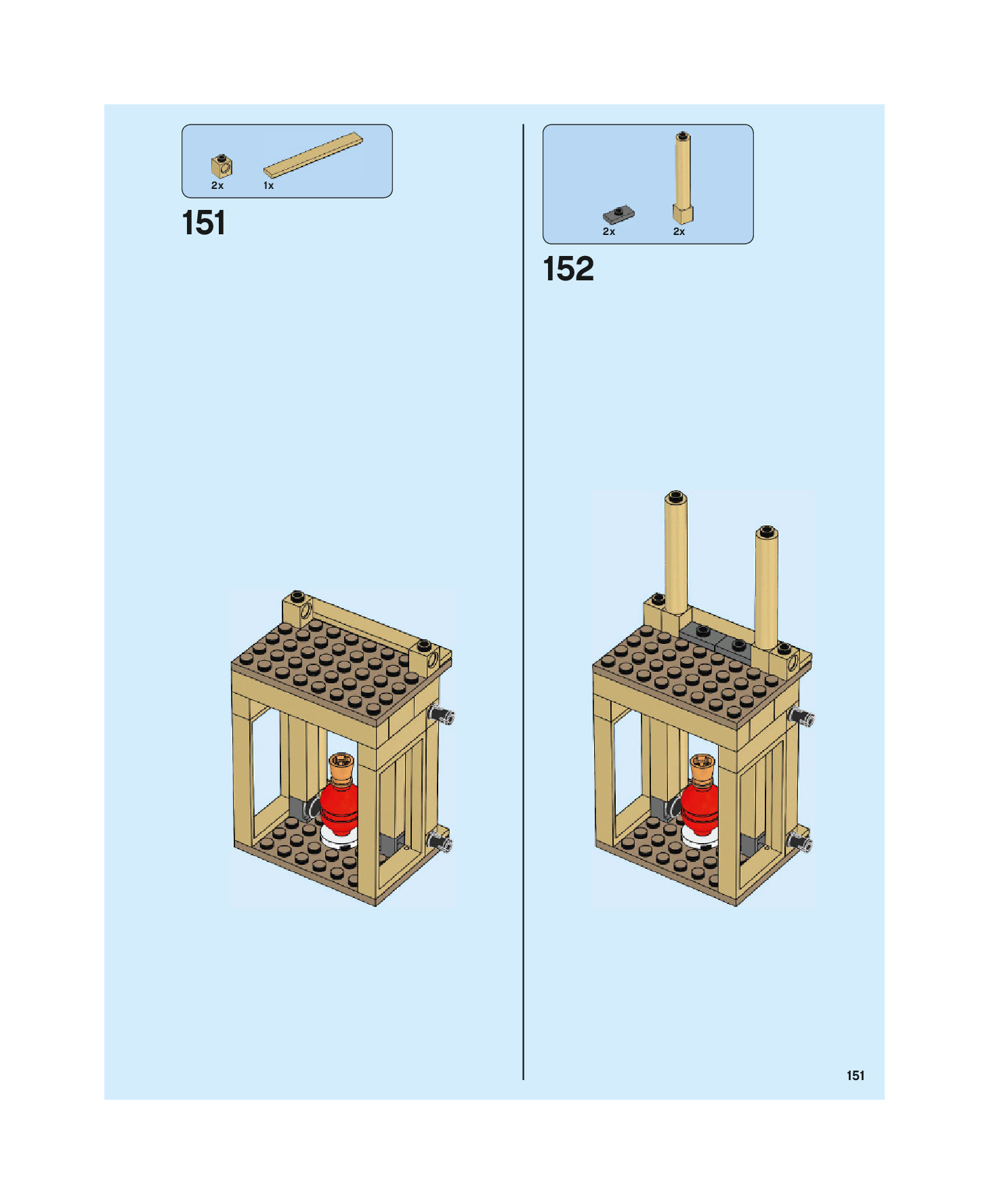 2x 1x

151

2x 2x

152

151