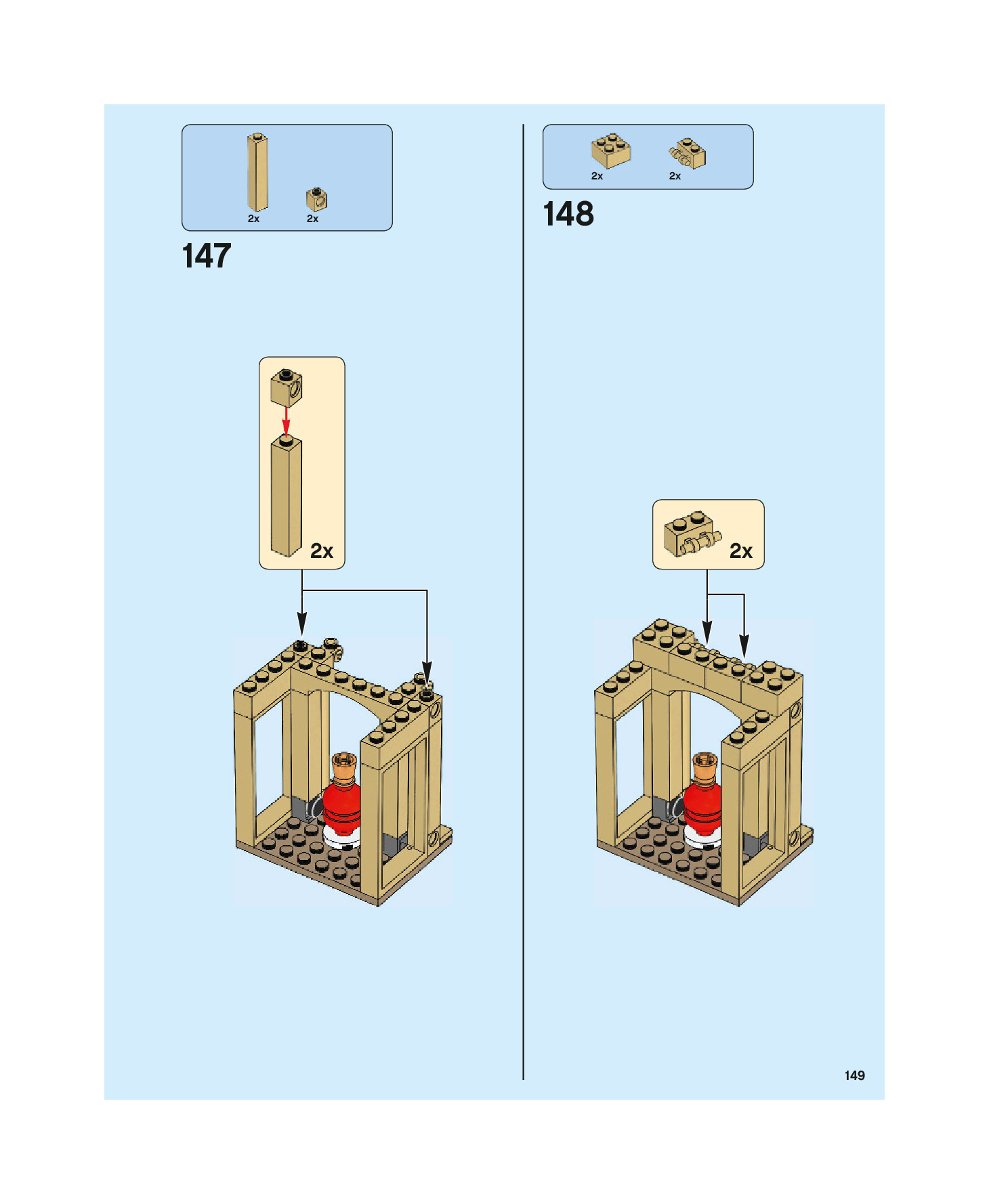 2x 2x

147

2x

2x 2x

148

2x

149