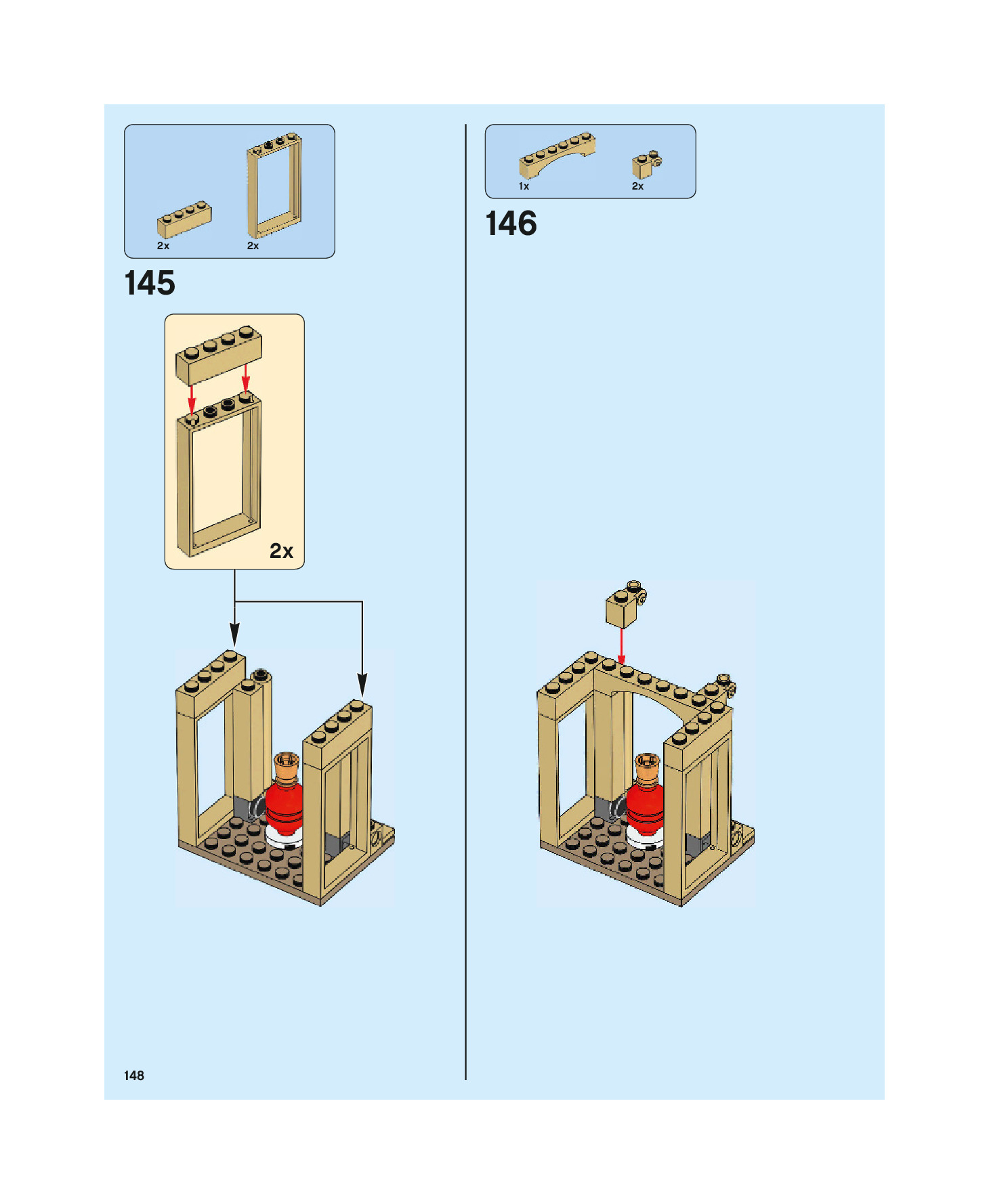 2x
2x

145

2x

1x
2x

146

148