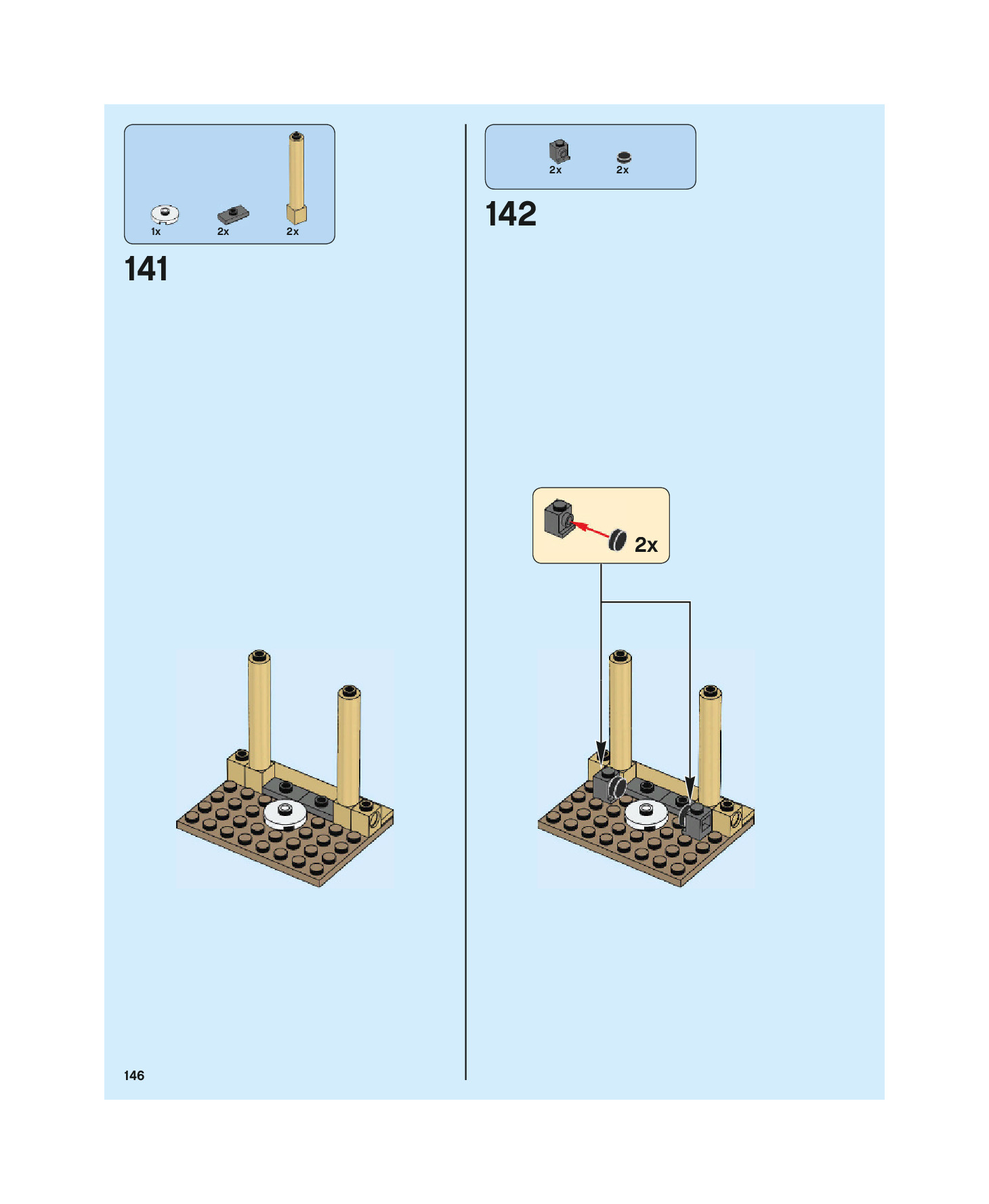 1x 2x 2x

141

2x 2x

142

2x

146