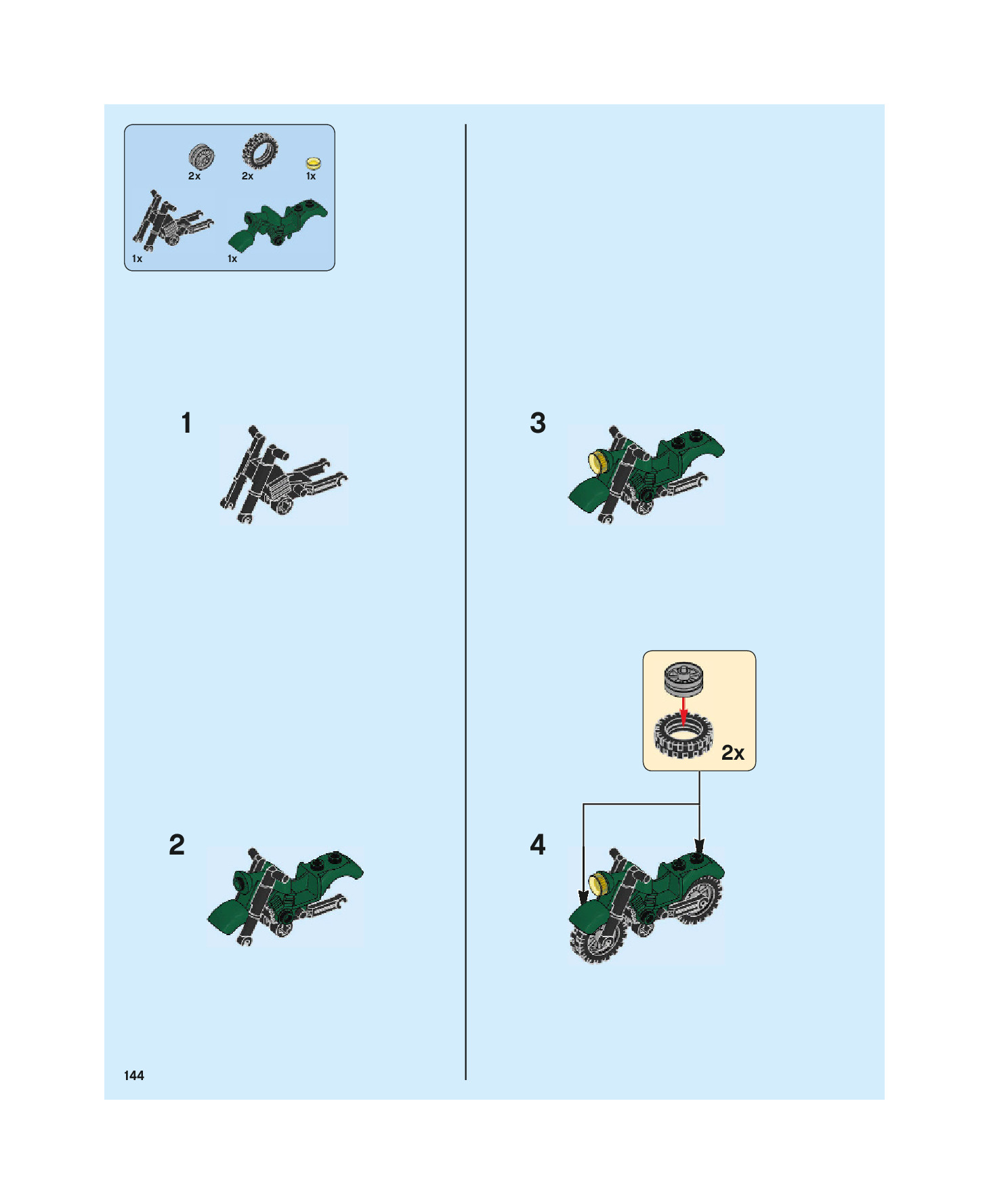 2x 2x 1x

1x 1x

1

2

3

2x

4

144