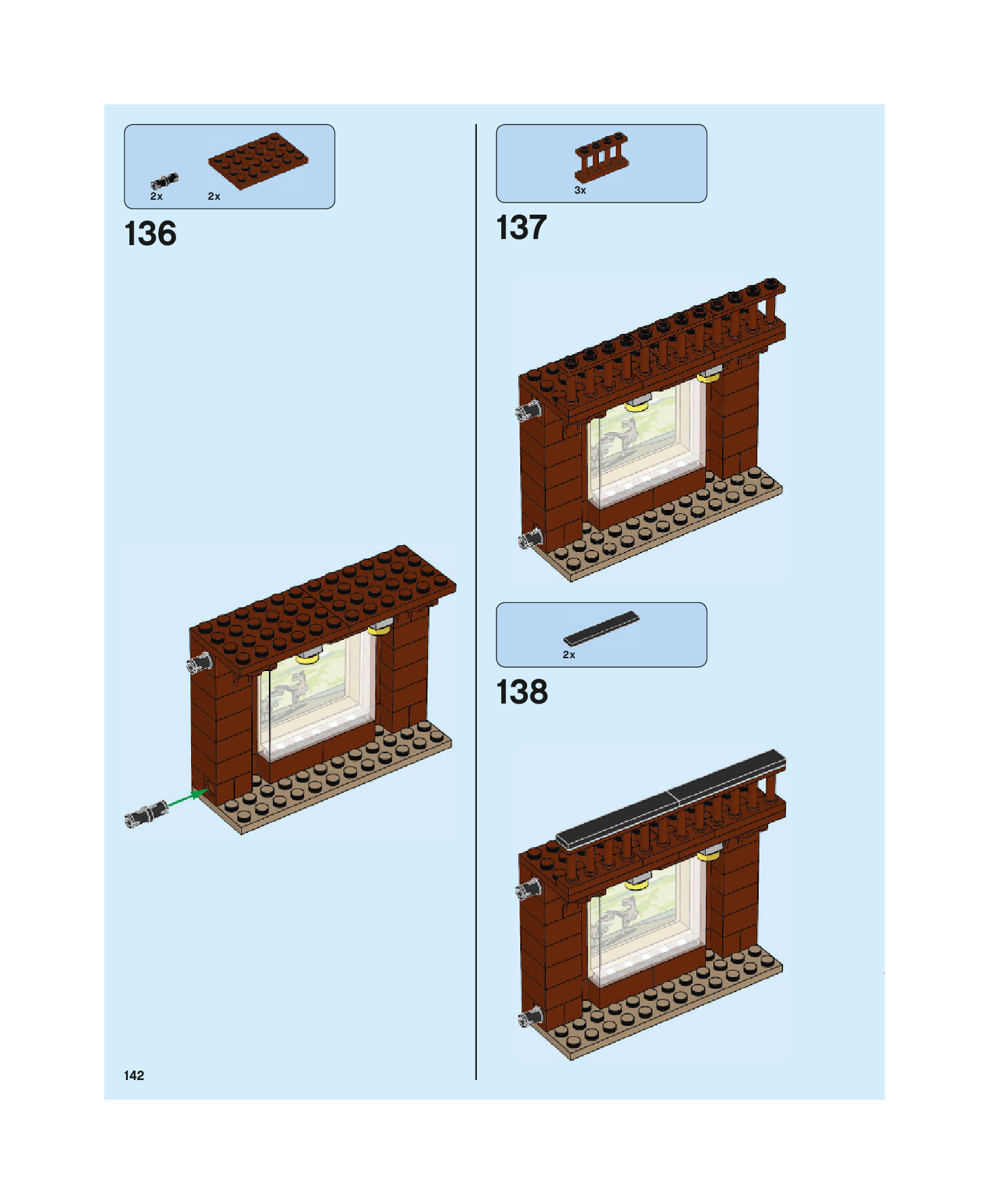 2x 2x

136

3x

137

2x

138

142